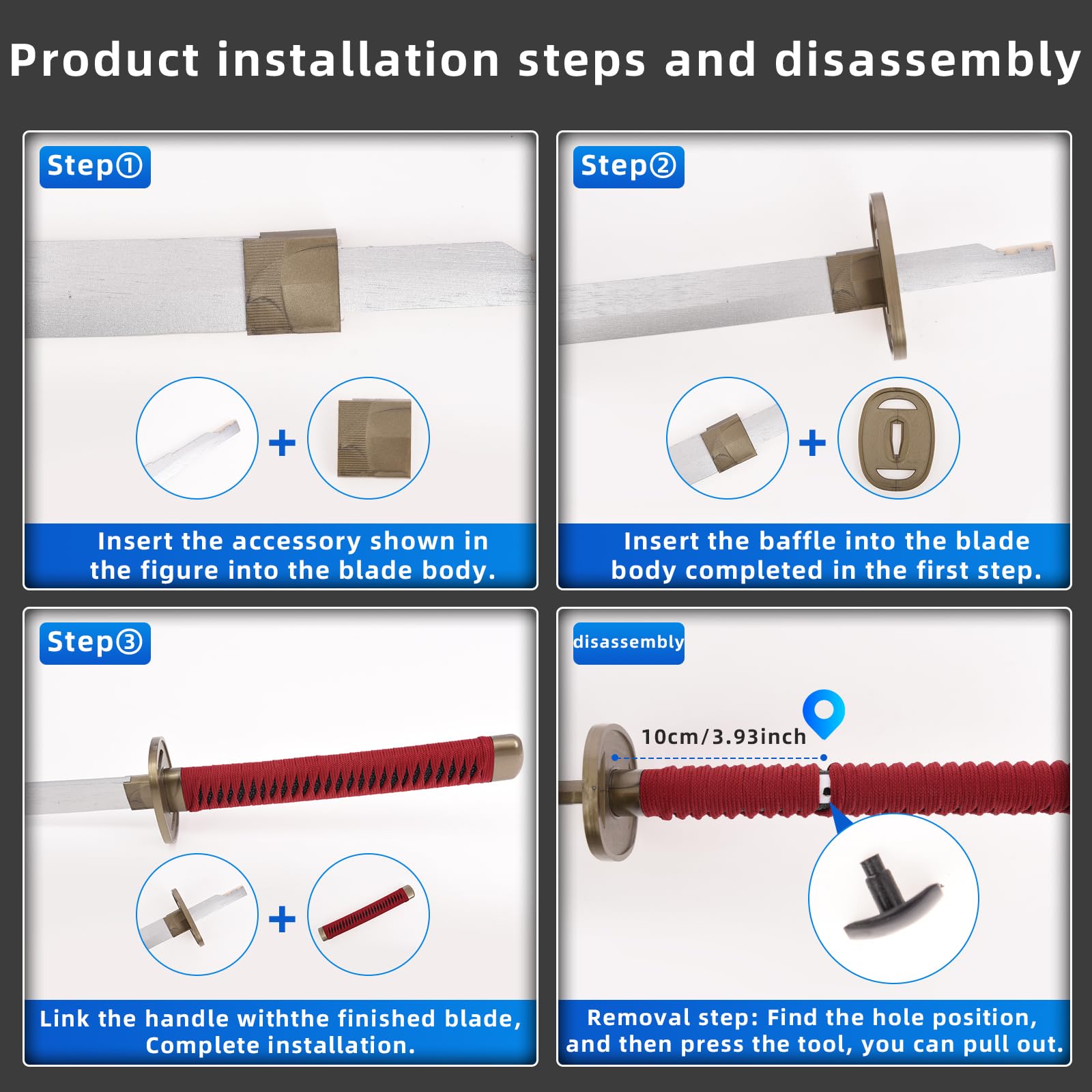 Product installation steps and disassembly

Step①

+

Insert the accessory shown in the figure into the blade body.

Step②

+

Insert the baffle into the blade body completed in the first step.

Step③

+

Link the handle withthe finished blade, Complete installation.

disassembly

10cm/3.93inch

Removal step: Find the hole position, and then press the tool, you can pull out.