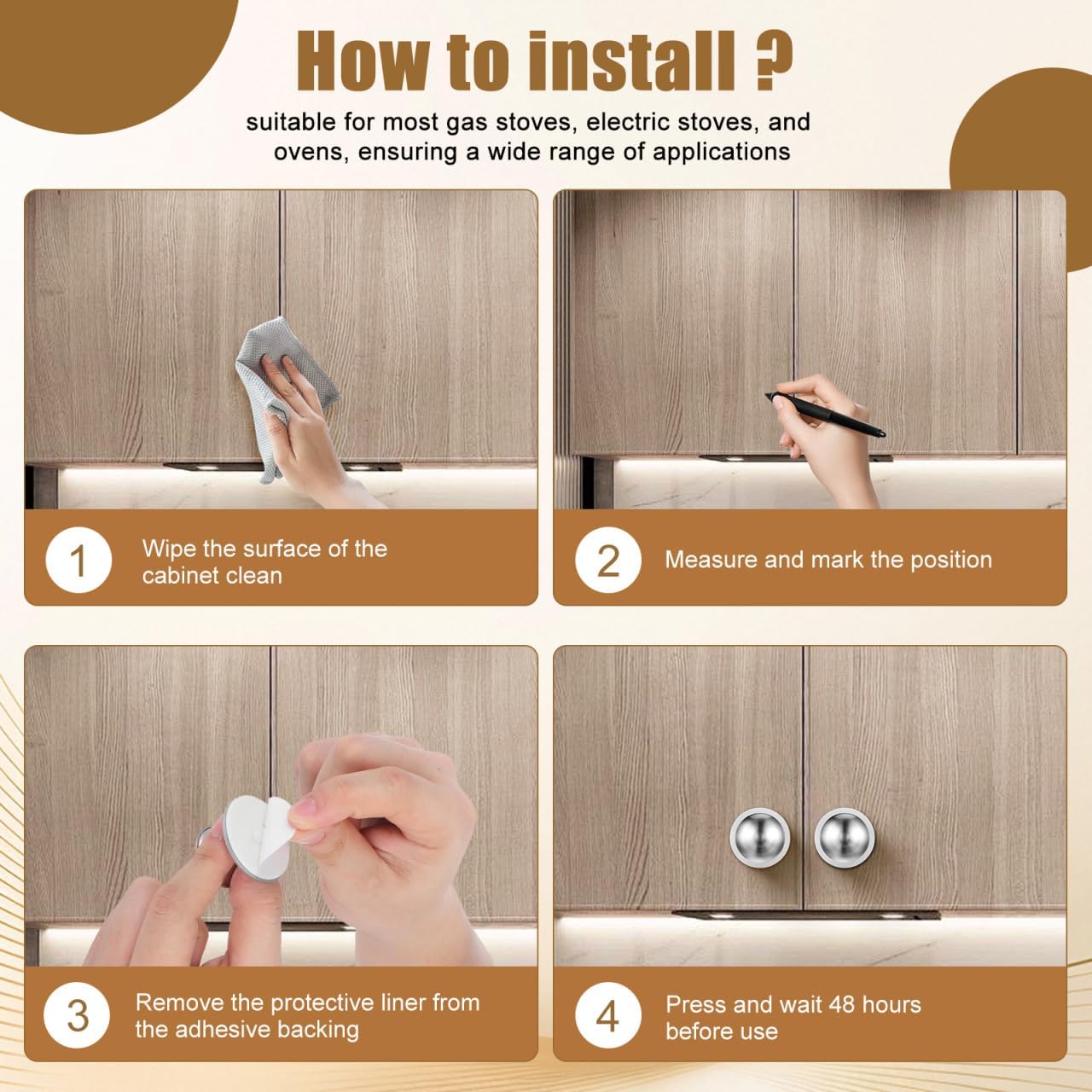 How to install ?

suitable for most gas stoves, electric stoves, and ovens, ensuring a wide range of applications

1 Wipe the surface of the cabinet clean

2 Measure and mark the position

3 Remove the protective liner from the adhesive backing

4 Press and wait 48 hours before use