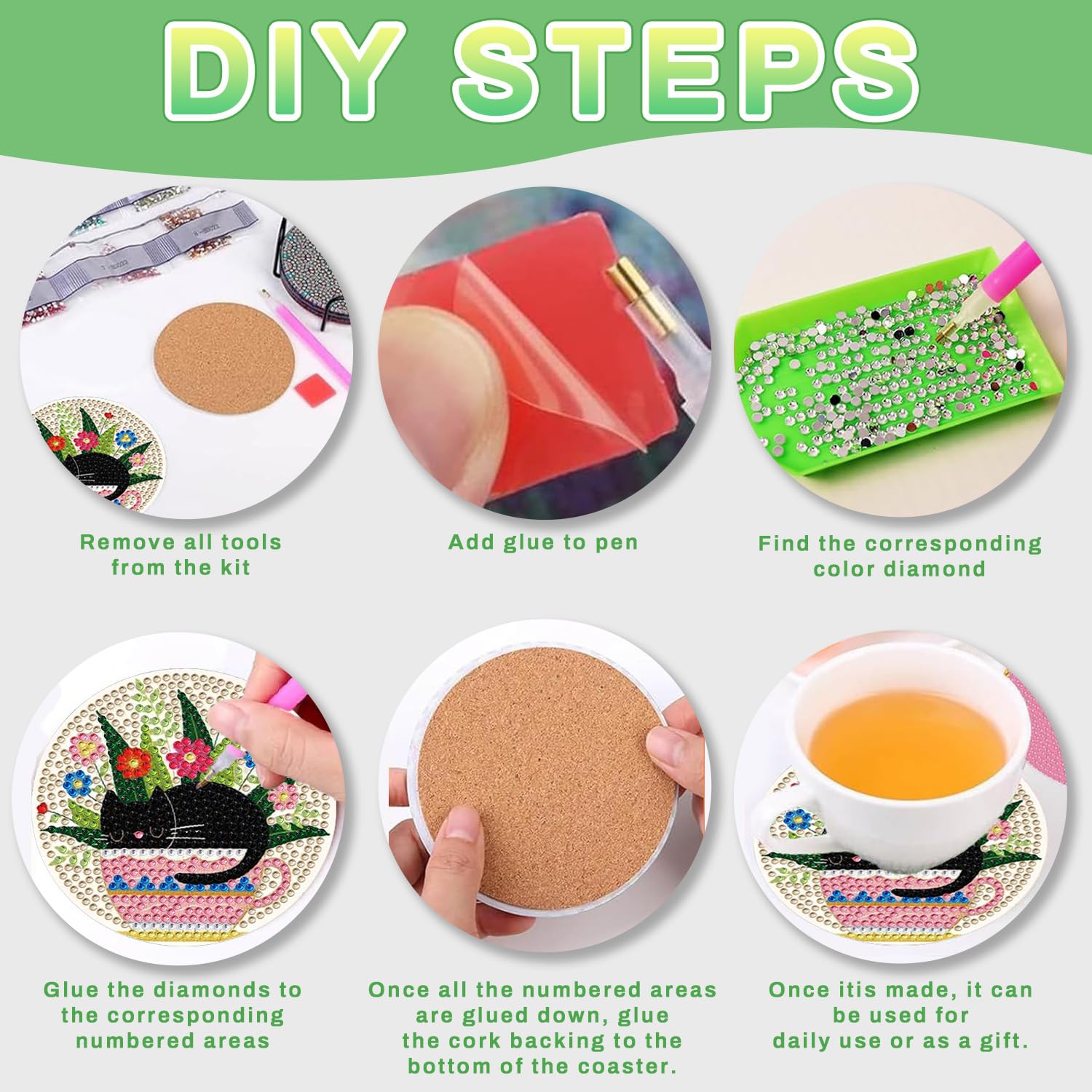 DIY STEPS

Remove all tools from the kit

Add glue to pen

Find the corresponding color diamond

Glue the diamonds to the corresponding numbered areas

Once all the numbered areas are glued down, glue the cork backing to the bottom of the coaster.

Once itis made, it can be used for daily use or as a gift.