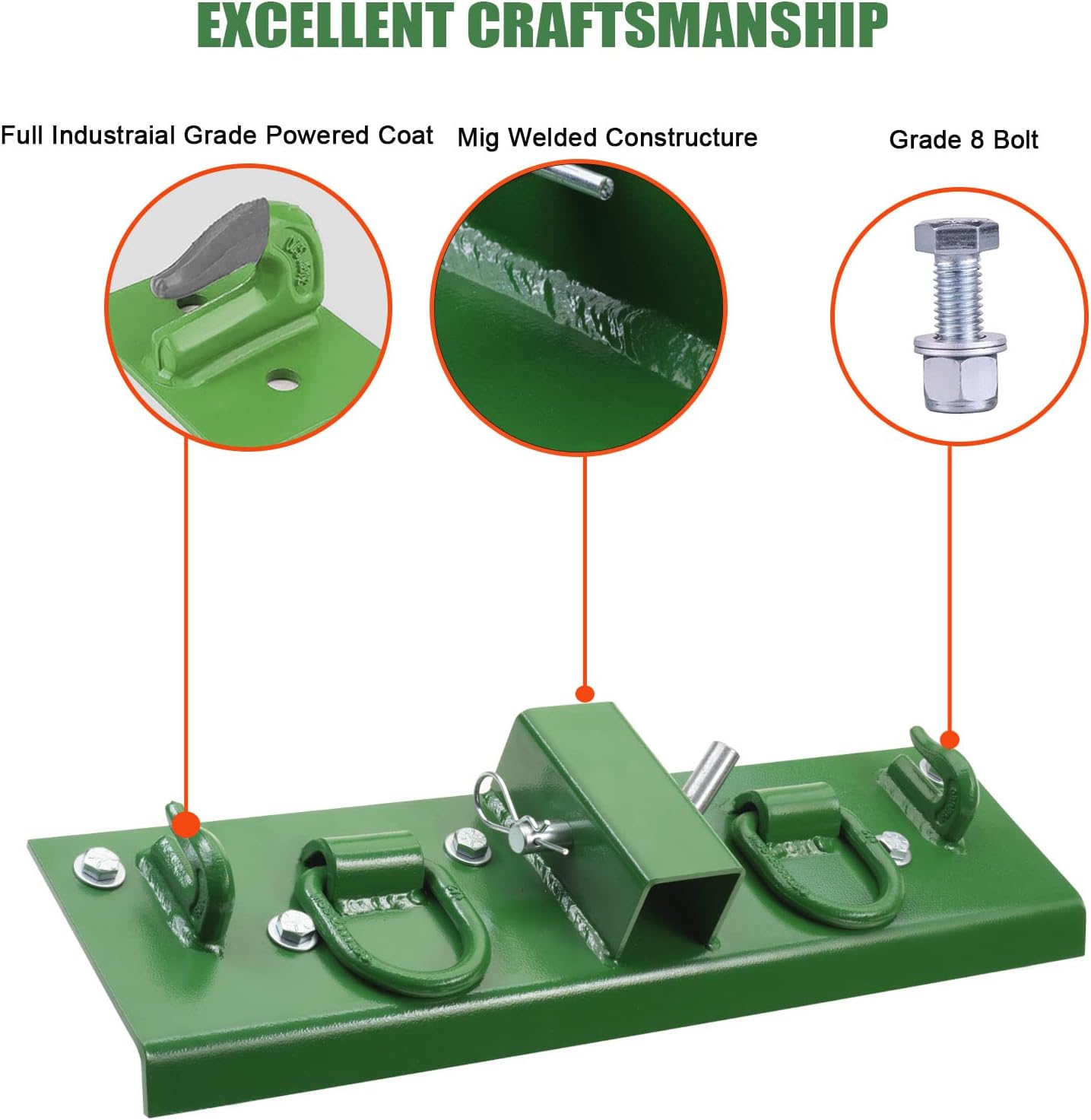 EXCELLENT CRAFTSMANSHIP

Full Industraial Grade Powered Coat

Mig Welded Constructure

Grade 8 Bolt