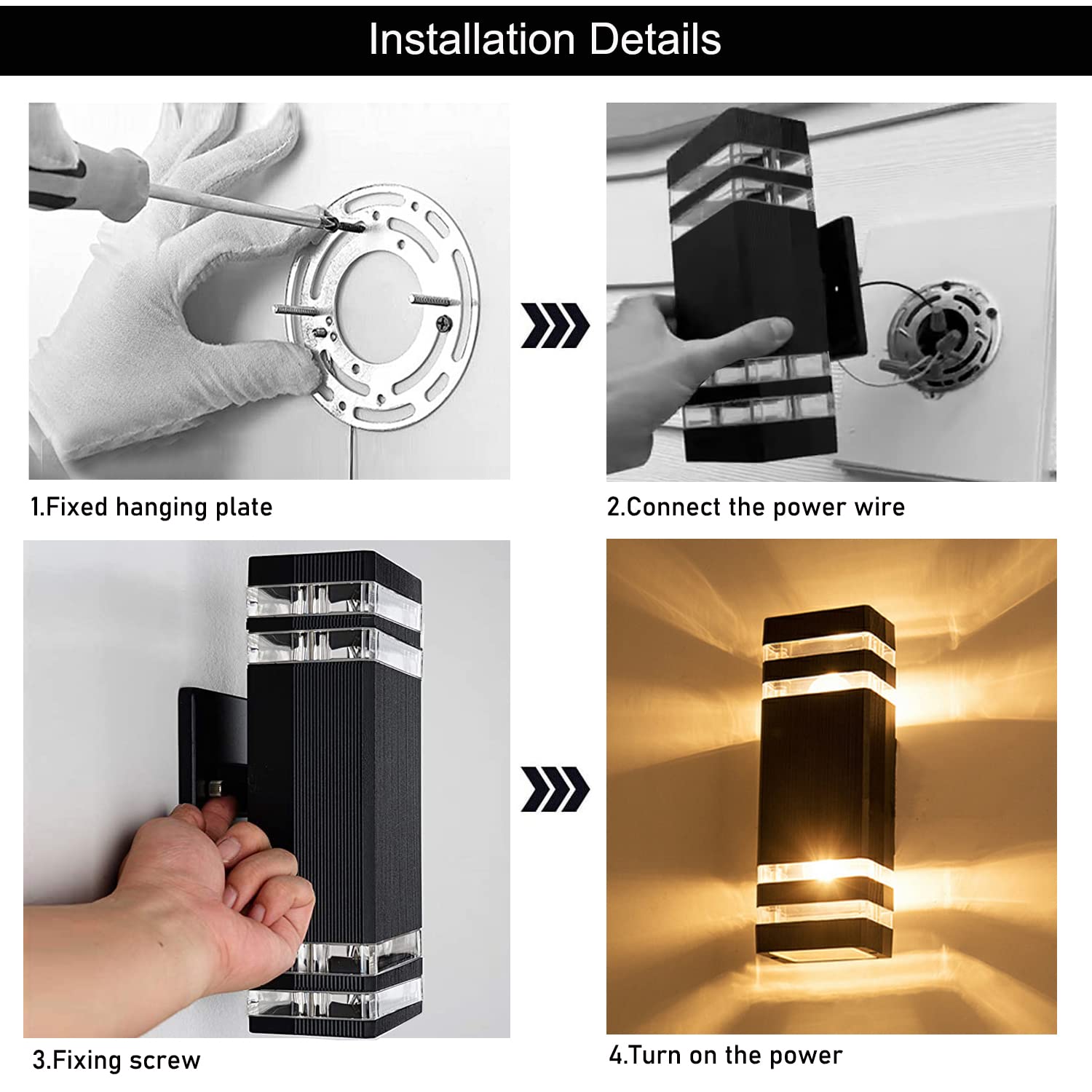 Installation Details

1.Fixed hanging plate

2.Connect the power wire

3.Fixing screw

4.Turn on the power