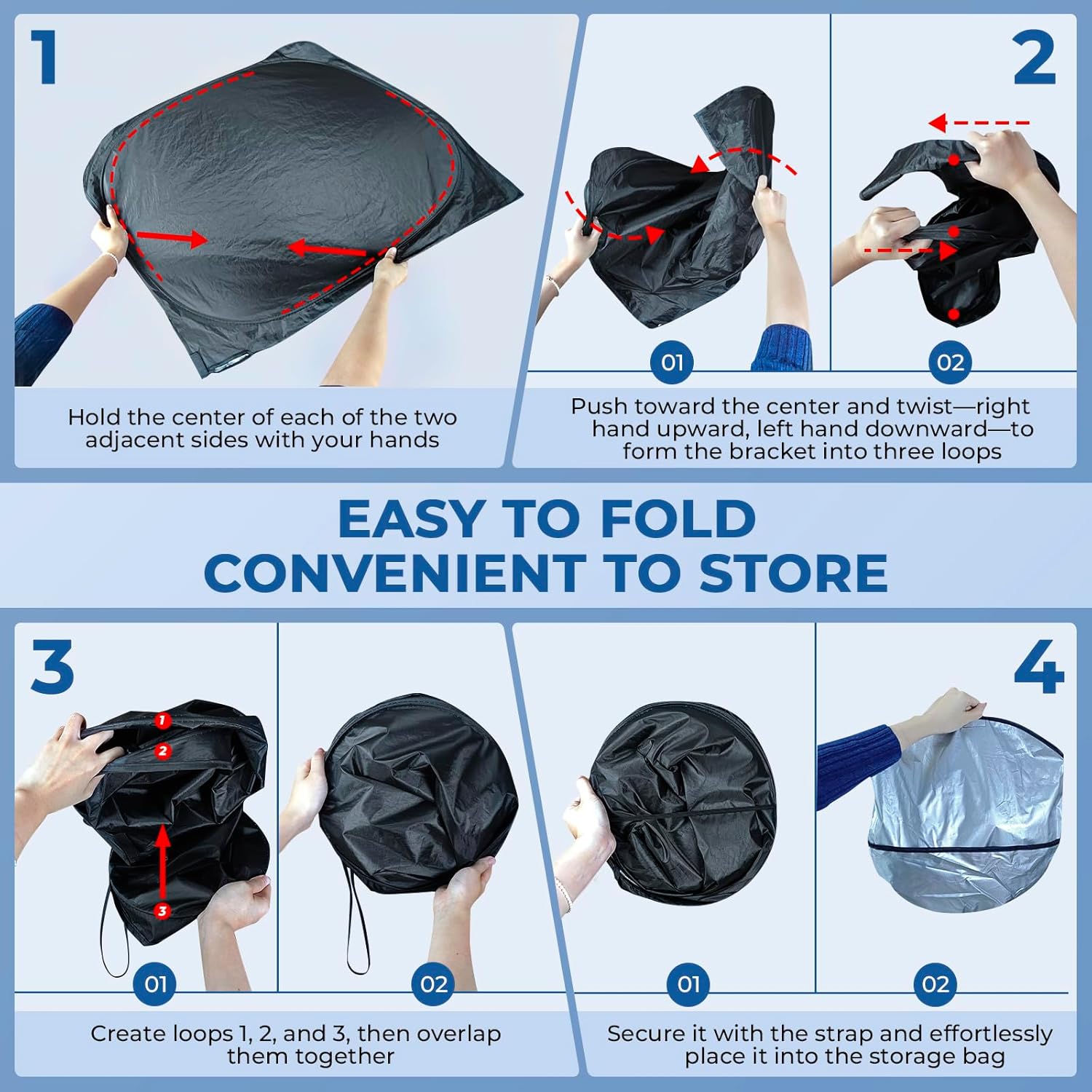 1

Hold the center of each of the two adjacent sides with your hands

2

01

02

Push toward the center and twist—right hand upward, left hand downward—to form the bracket into three loops

EASY TO FOLD
CONVENIENT TO STORE

3

1
2
3

01

02

Create loops 1, 2, and 3, then overlap them together

4

01

02

Secure it with the strap and effortlessly place it into the storage bag