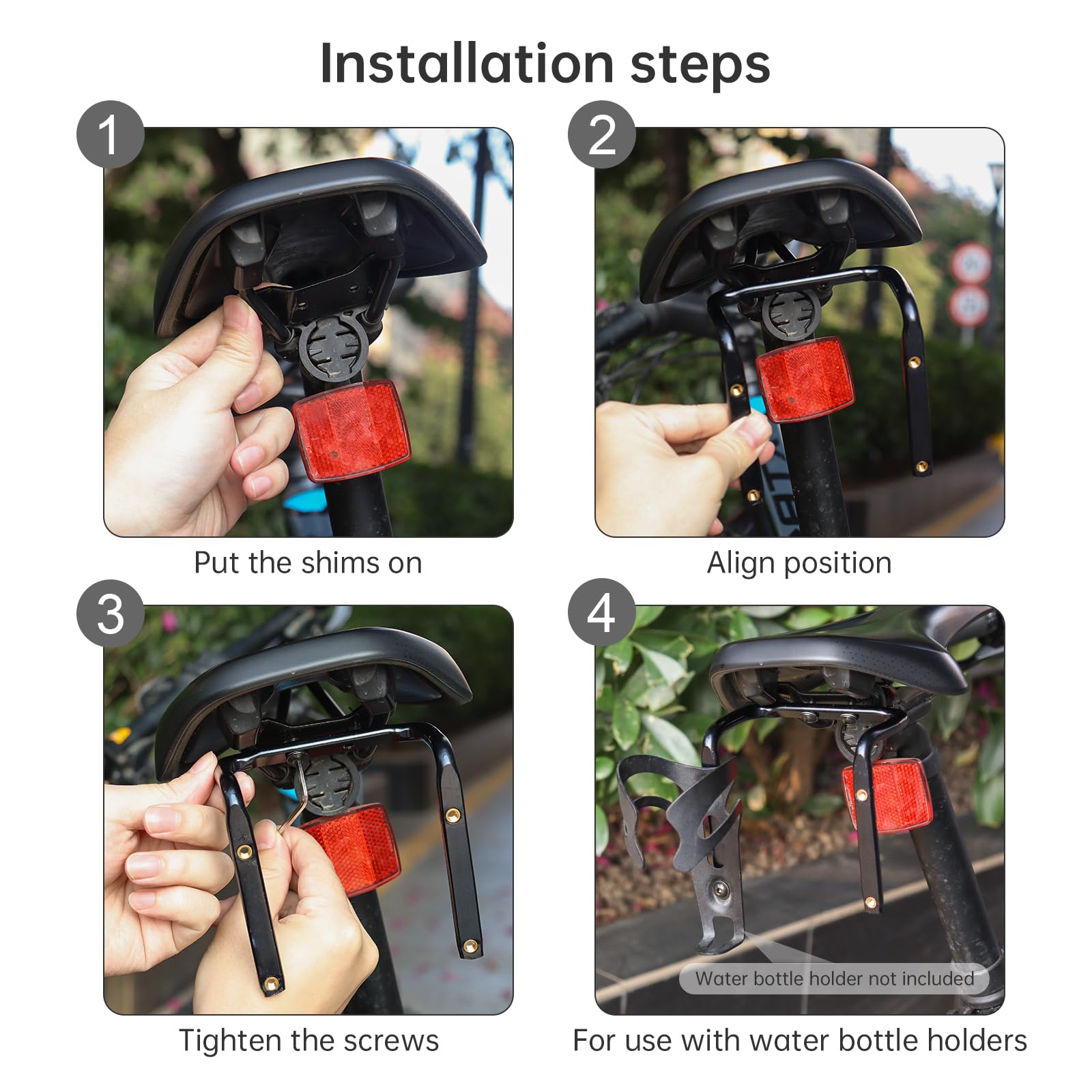 Installation steps

1

Put the shims on

2

Align position

3

Tighten the screws

4

Water bottle holder not included

For use with water bottle holders