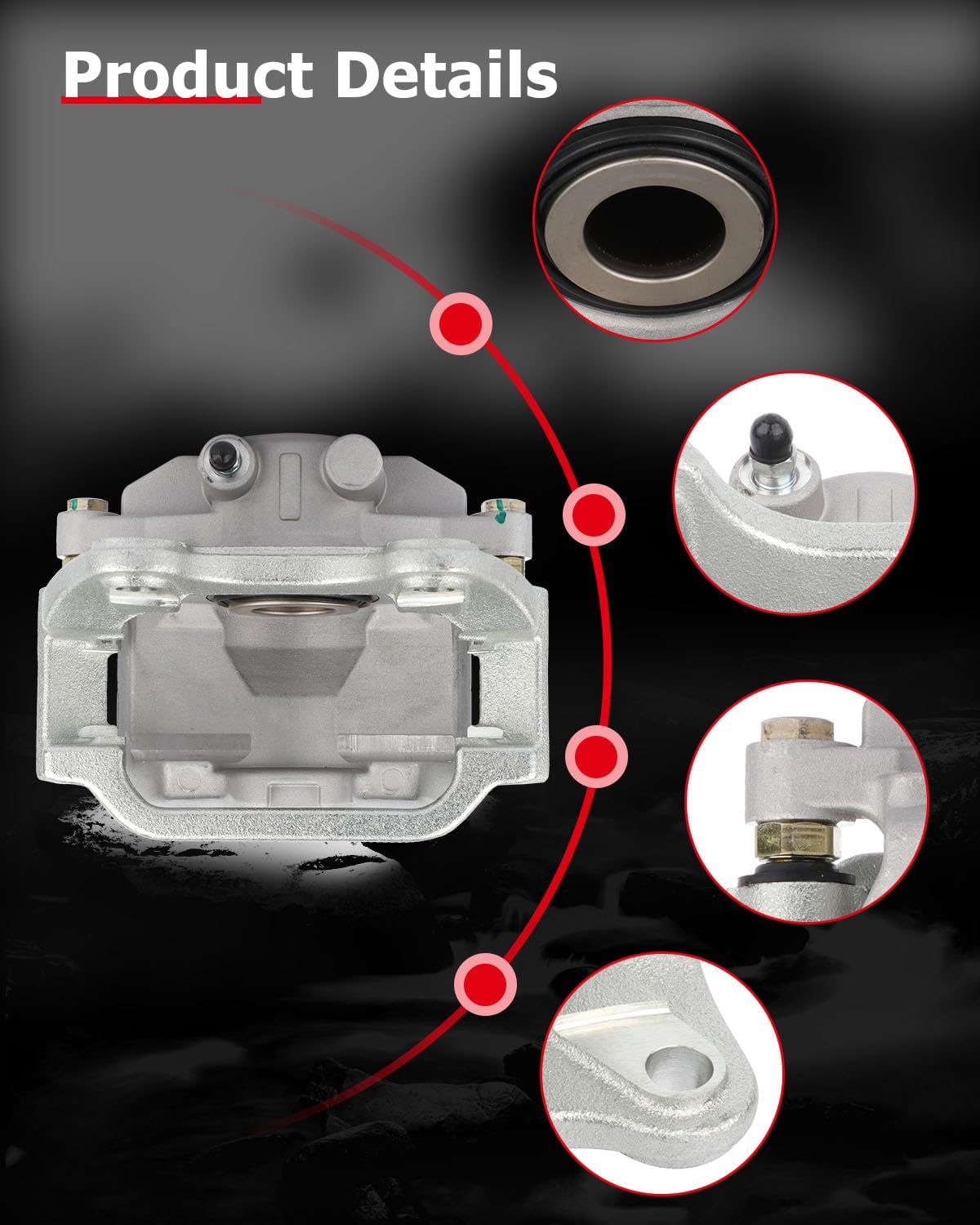 Product Details