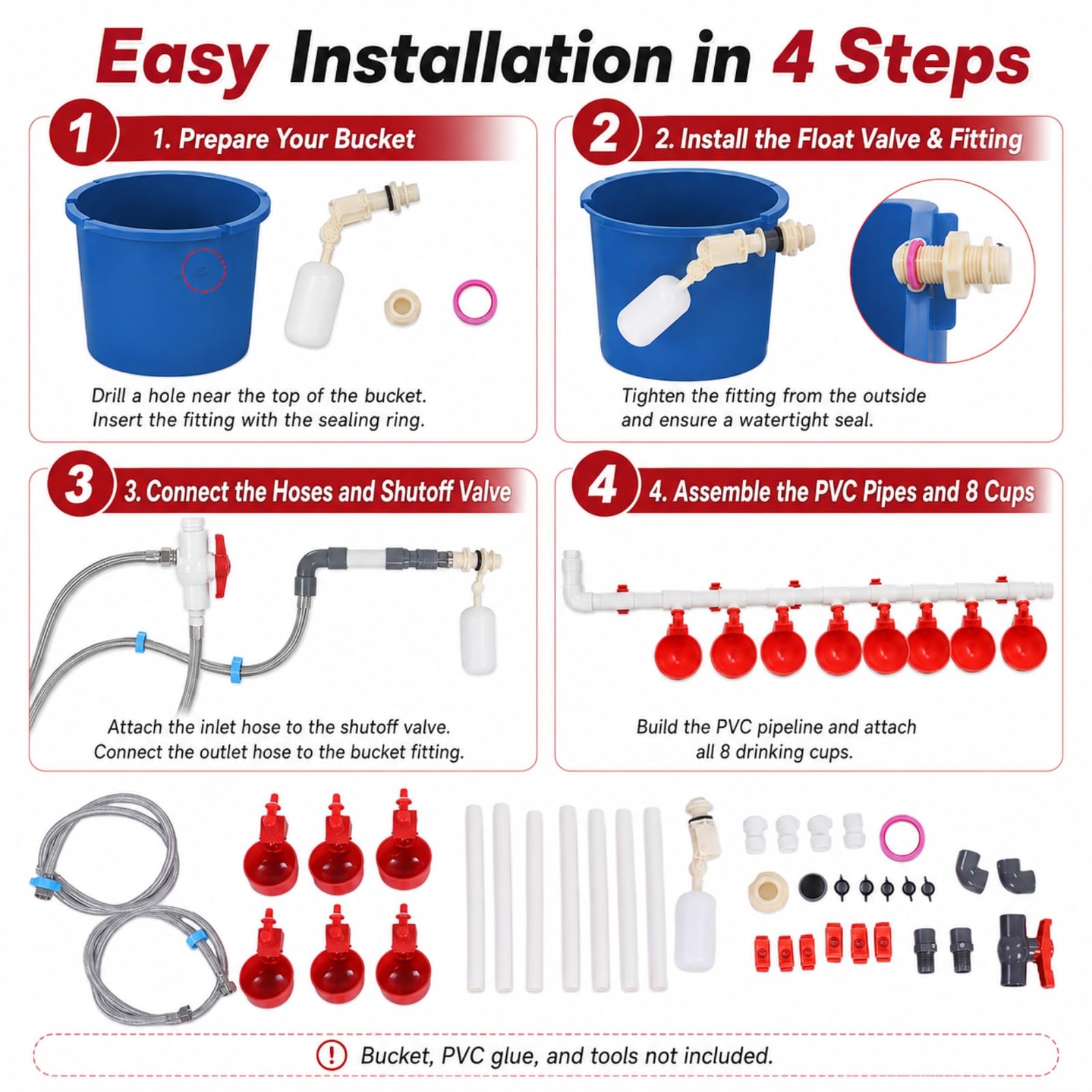 Easy Installation in 4 Steps

1

1. Prepare Your Bucket

Drill a hole near the top of the bucket. Insert the fitting with the sealing ring.

2

2. Install the Float Valve & Fitting

Tighten the fitting from the outside and ensure a watertight seal.

3

3. Connect the Hoses and Shutoff Valve

Attach the inlet hose to the shutoff valve. Connect the outlet hose to the bucket fitting.

4

4. Assemble the PVC Pipes and 8 Cups

Build the PVC pipeline and attach all 8 drinking cups.

! Bucket, PVC glue, and tools not included.