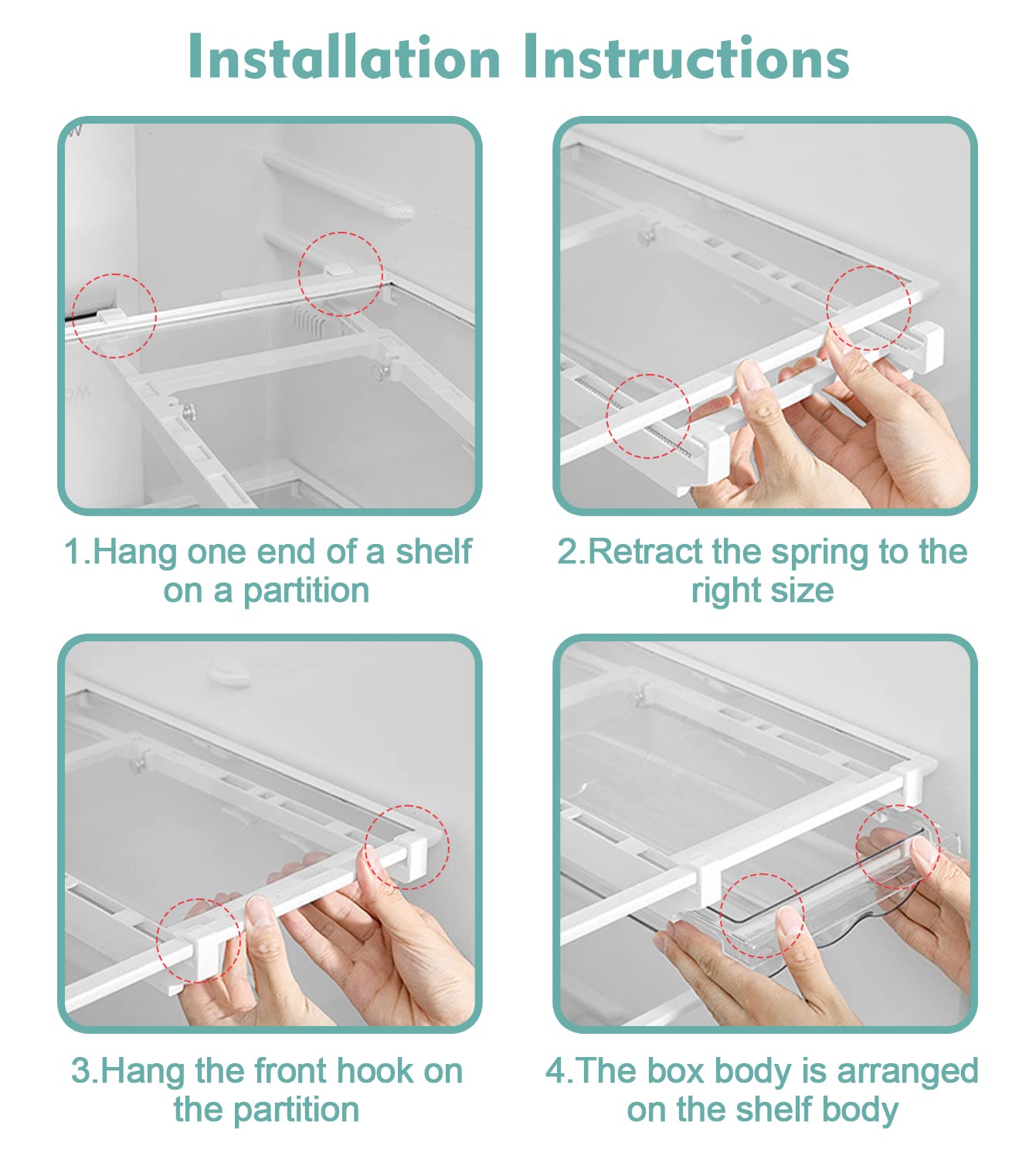 Installation Instructions

1.Hang one end of a shelf on a partition

2.Retract the spring to the right size

3.Hang the front hook on the partition

4.The box body is arranged on the shelf body