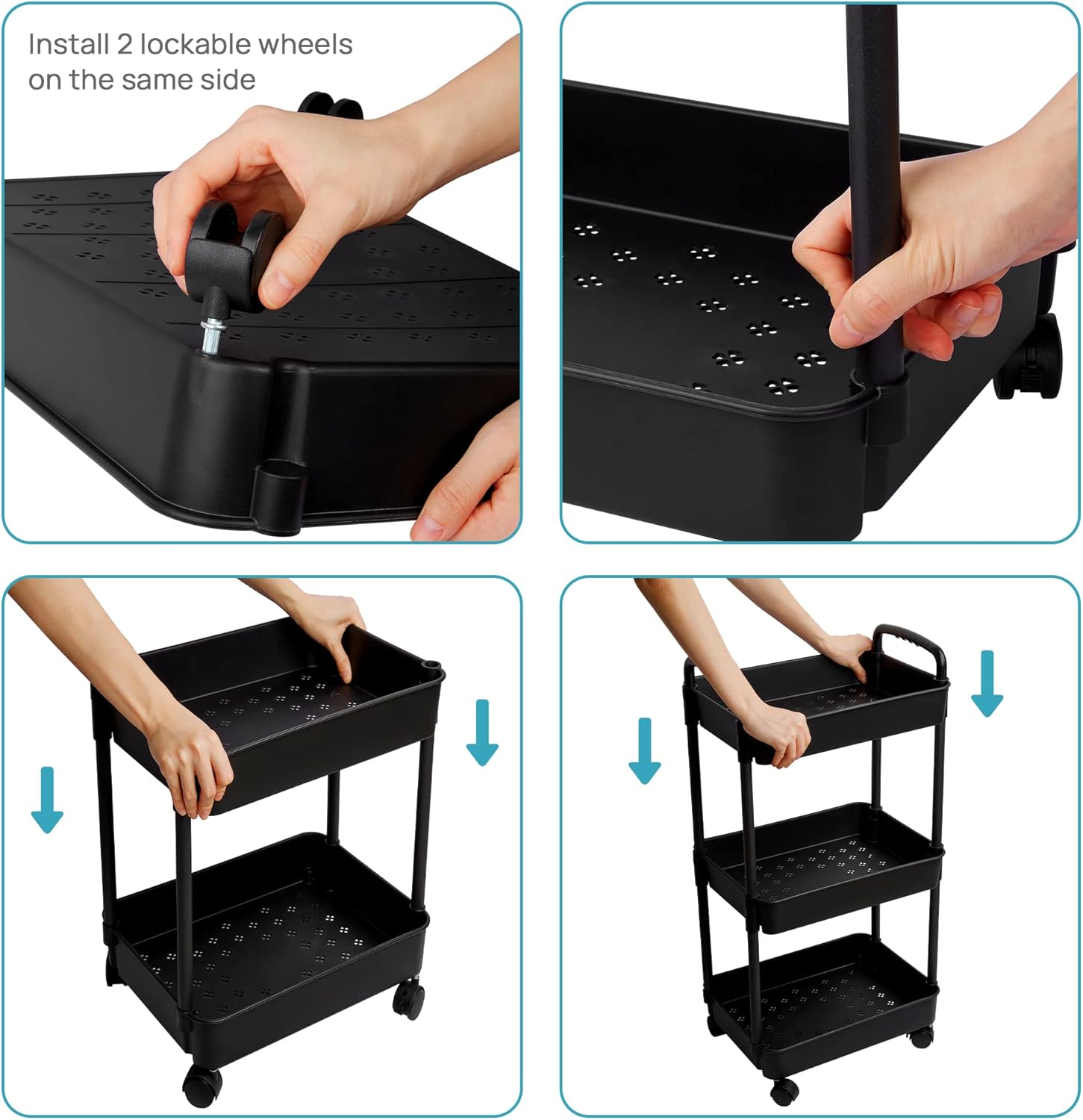 Install 2 lockable wheels on the same side