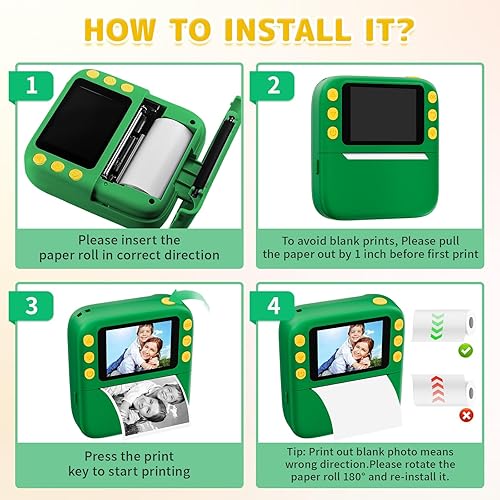 HOW TO INSTALL IT?

1

Please insert the paper roll in correct direction

2

To avoid blank prints, Please pull the paper out by 1 inch before first print

3

Press the print key to start printing

4

Tip: Print out blank photo means wrong direction.Please rotate the paper roll 180° and re-install it.