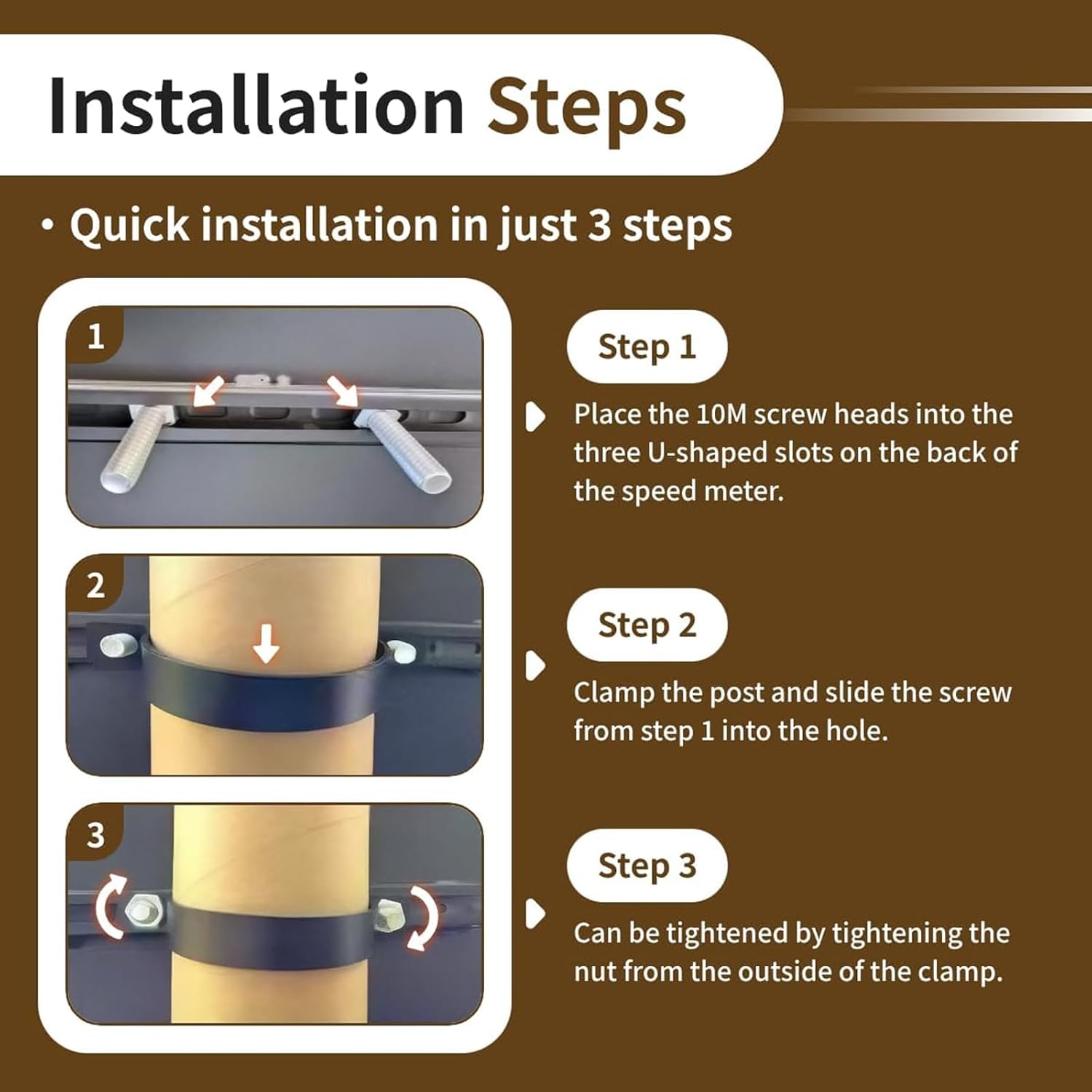 Installation Steps

• Quick installation in just 3 steps

1

2

3

Step 1

Place the 10M screw heads into the three U-shaped slots on the back of the speed meter.

Step 2

Clamp the post and slide the screw from step 1 into the hole.

Step 3

Can be tightened by tightening the nut from the outside of the clamp.