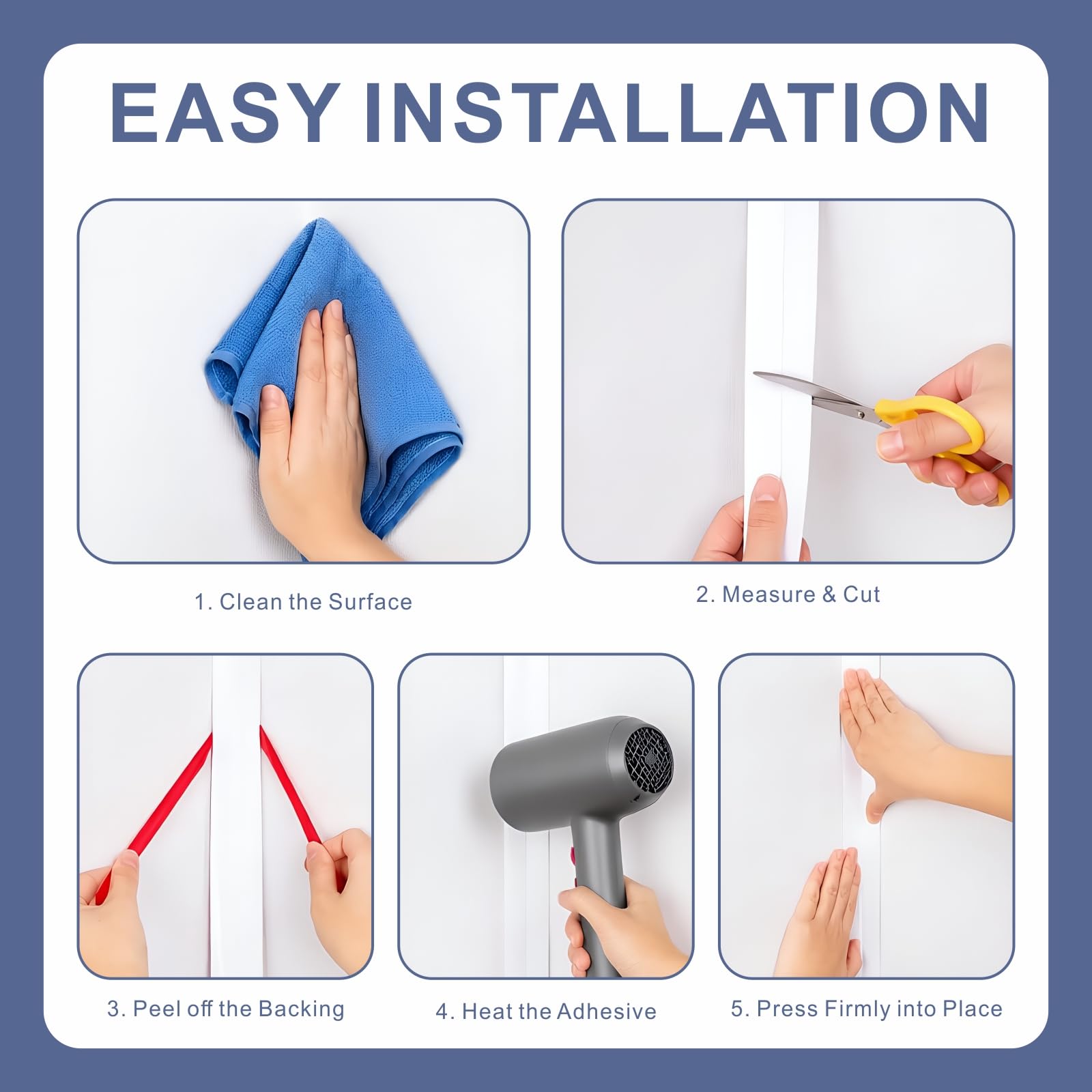 EASY INSTALLATION

1. Clean the Surface

2. Measure & Cut

3. Peel off the Backing

4. Heat the Adhesive

5. Press Firmly into Place