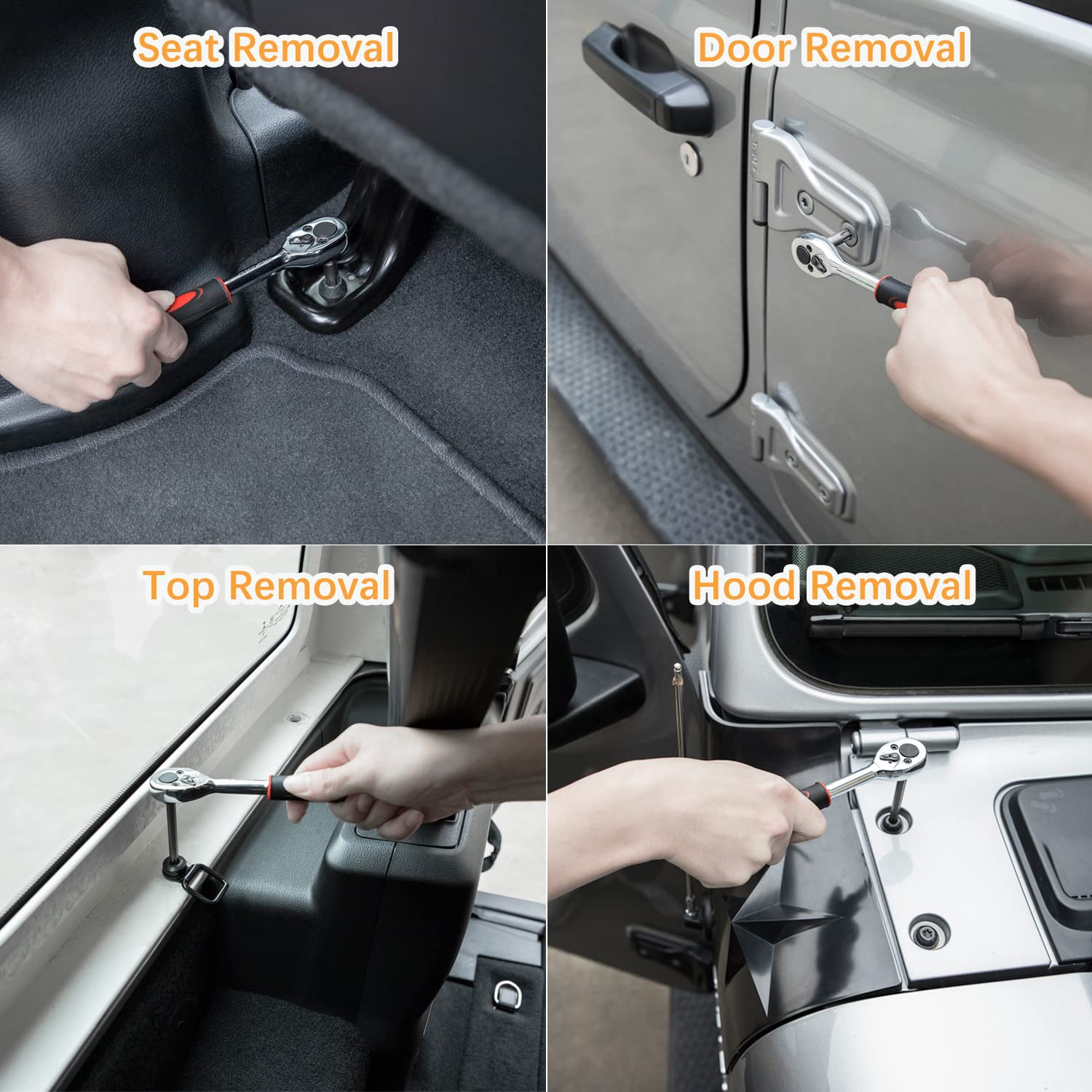 Seat Removal

Door Removal

Top Removal

Hood Removal