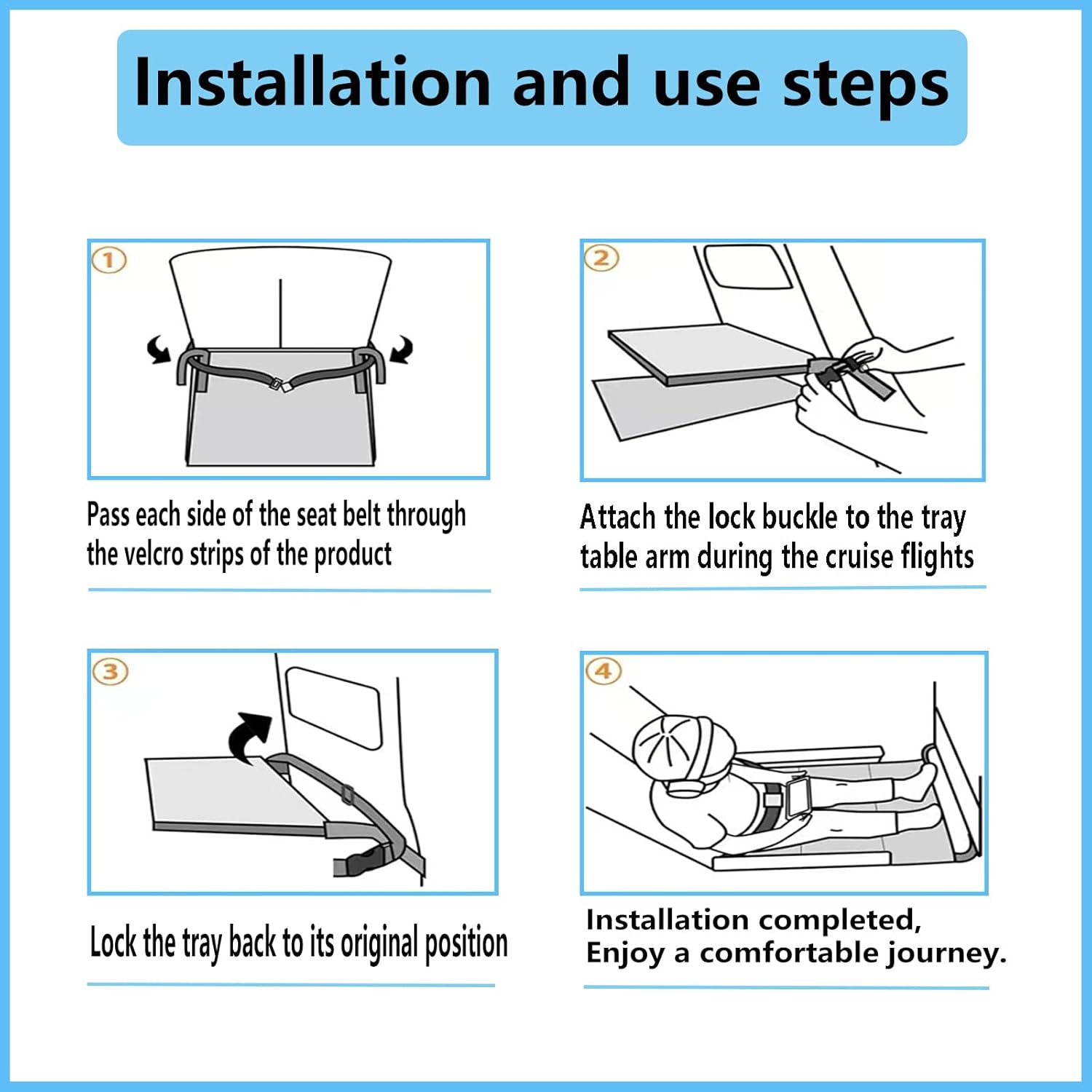 Installation and use steps

①

Pass each side of the seat belt through the velcro strips of the product

②

Attach the lock buckle to the tray table arm during the cruise flights

③

Lock the tray back to its original position

④

Installation completed,
Enjoy a comfortable journey.