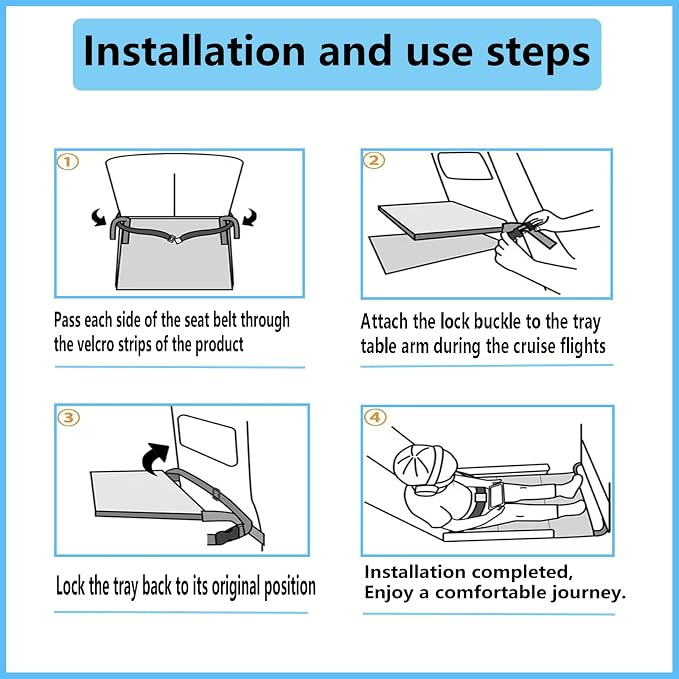 Installation and use steps

①

Pass each side of the seat belt through the velcro strips of the product

②

Attach the lock buckle to the tray table arm during the cruise flights

③

Lock the tray back to its original position

④

Installation completed, Enjoy a comfortable journey.