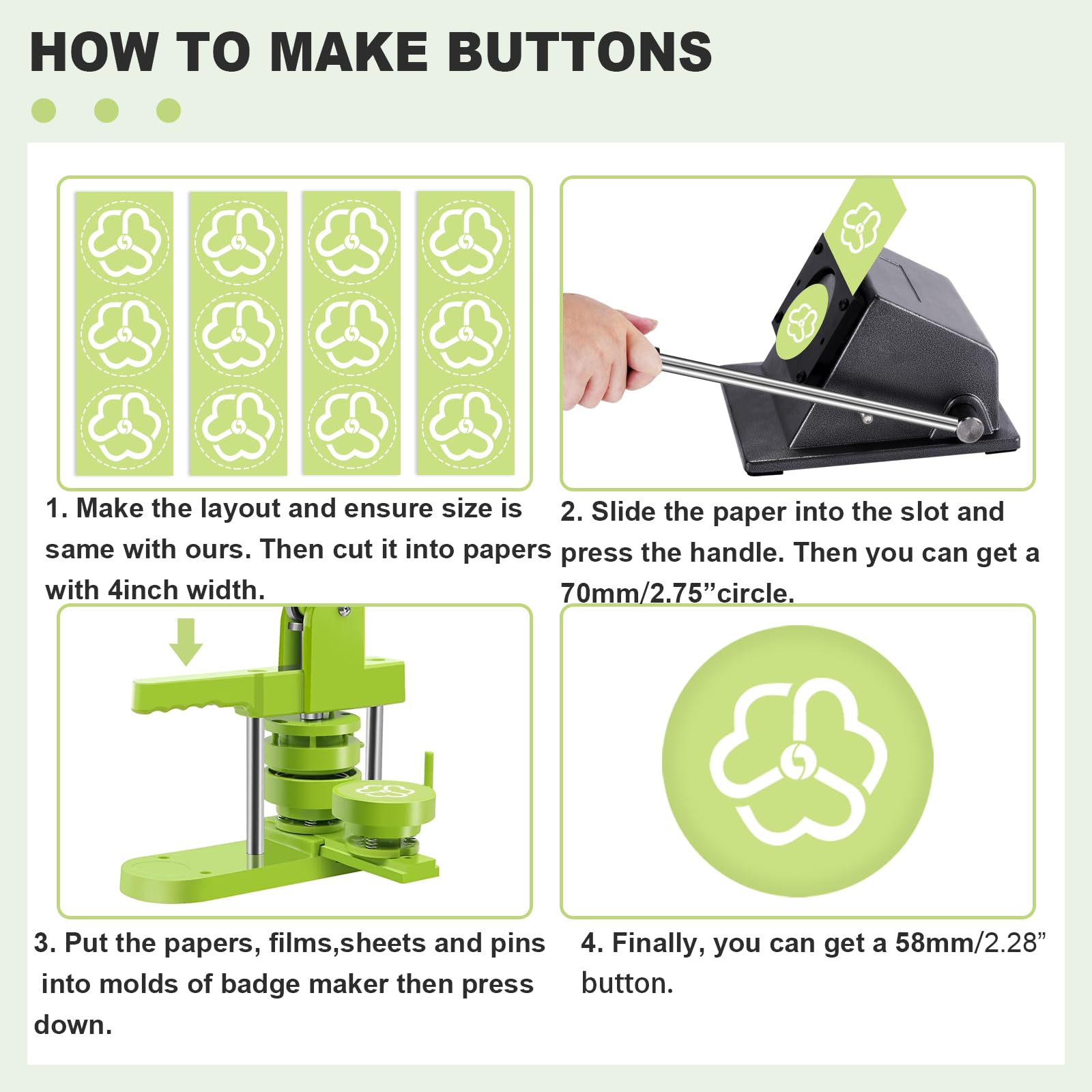 HOW TO MAKE BUTTONS

1. Make the layout and ensure size is same with ours. Then cut it into papers with 4inch width.

2. Slide the paper into the slot and press the handle. Then you can get a 70mm/2.75”circle.

3. Put the papers, films,sheets and pins into molds of badge maker then press down.

4. Finally, you can get a 58mm/2.28” button.