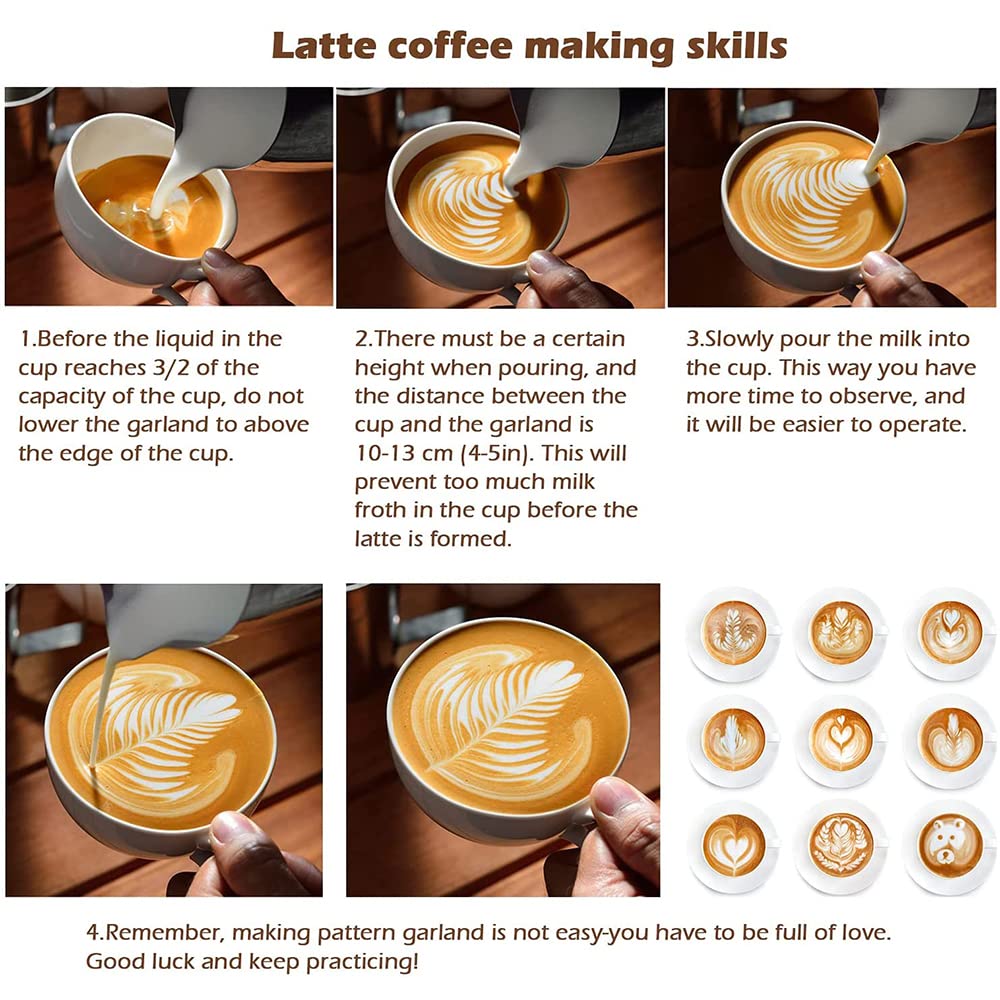 Latte coffee making skills

1.Before the liquid in the cup reaches 3/2 of the capacity of the cup, do not lower the garland to above the edge of the cup.

2.There must be a certain height when pouring, and the distance between the cup and the garland is 10-13 cm (4-5in). This will prevent too much milk froth in the cup before the latte is formed.

3.Slowly pour the milk into the cup. This way you have more time to observe, and it will be easier to operate.

4.Remember, making pattern garland is not easy-you have to be full of love. Good luck and keep practicing!