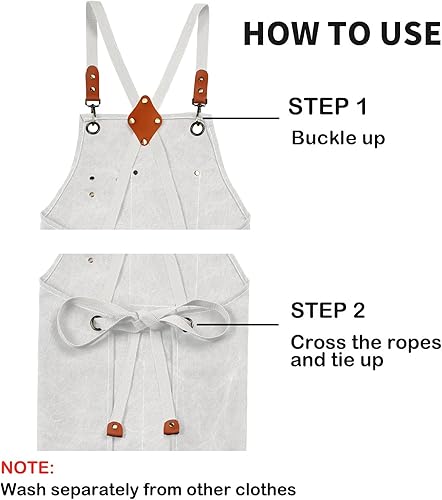 HOW TO USE

STEP 1

Buckle up

STEP 2

Cross the ropes and tie up

NOTE:

Wash separately from other clothes