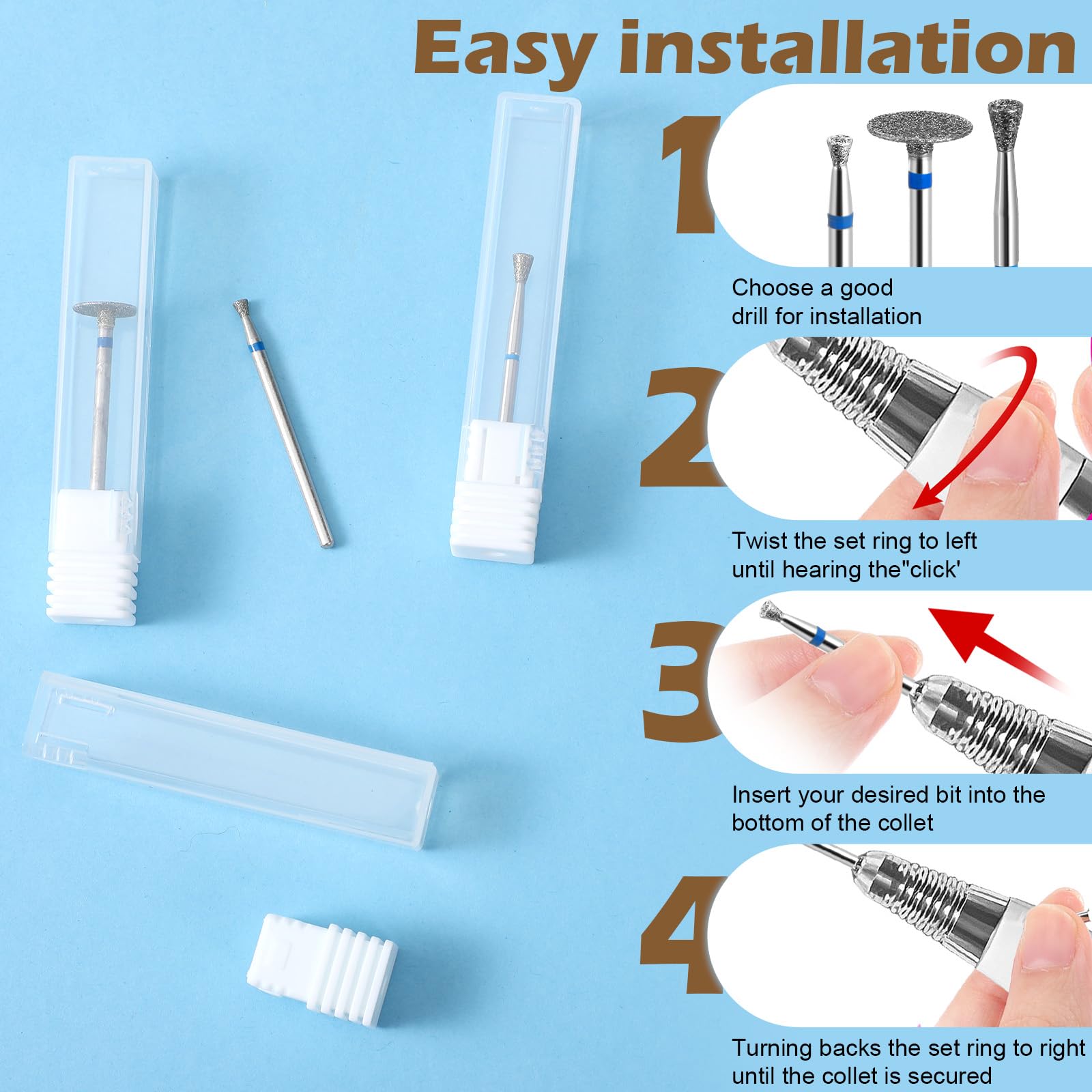 Easy installation

1

Choose a good drill for installation

2

Twist the set ring to left until hearing the"click'

3

Insert your desired bit into the bottom of the collet

4

Turning backs the set ring to right until the collet is secured