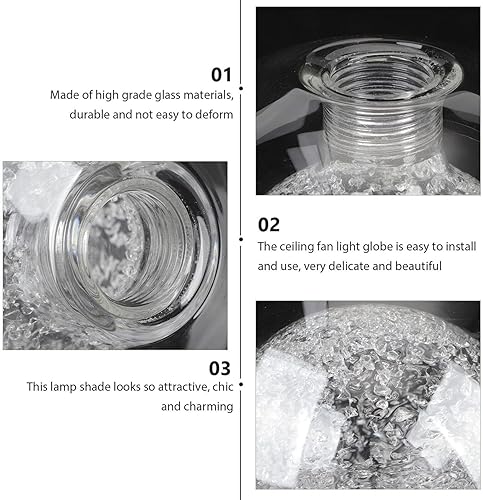 01
Made of high grade glass materials, durable and not easy to deform

02
The ceiling fan light globe is easy to install and use, very delicate and beautiful

03
This lamp shade looks so attractive, chic and charming