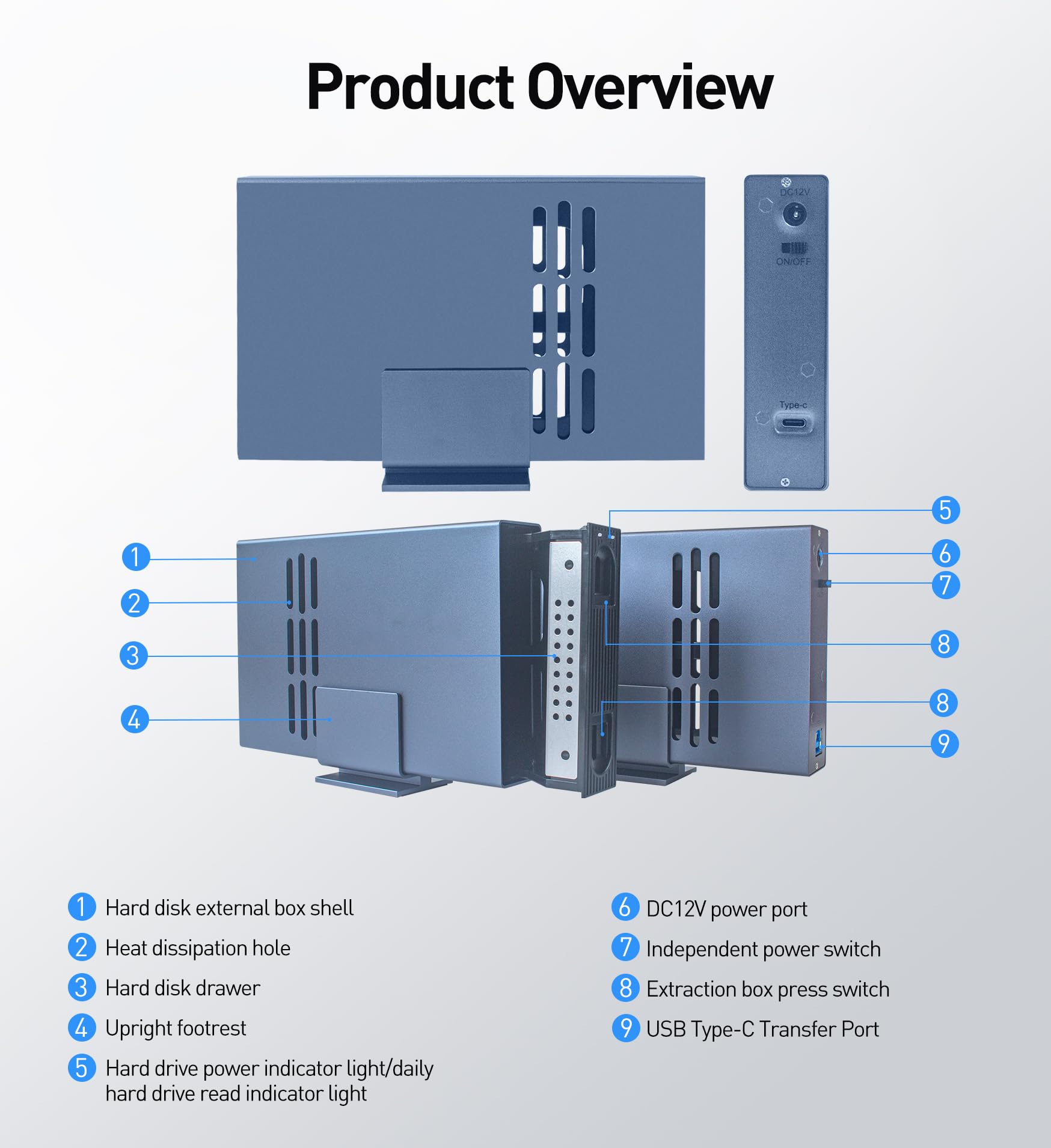 Product Overview

DC12V

ON/OFF

Type-c

1
2
3
4
5
6
7
8
8
9

1 Hard disk external box shell
2 Heat dissipation hole
3 Hard disk drawer
4 Upright footrest
5 Hard drive power indicator light/daily hard drive read indicator light

6 DC12V power port
7 Independent power switch
8 Extraction box press switch
9 USB Type-C Transfer Port