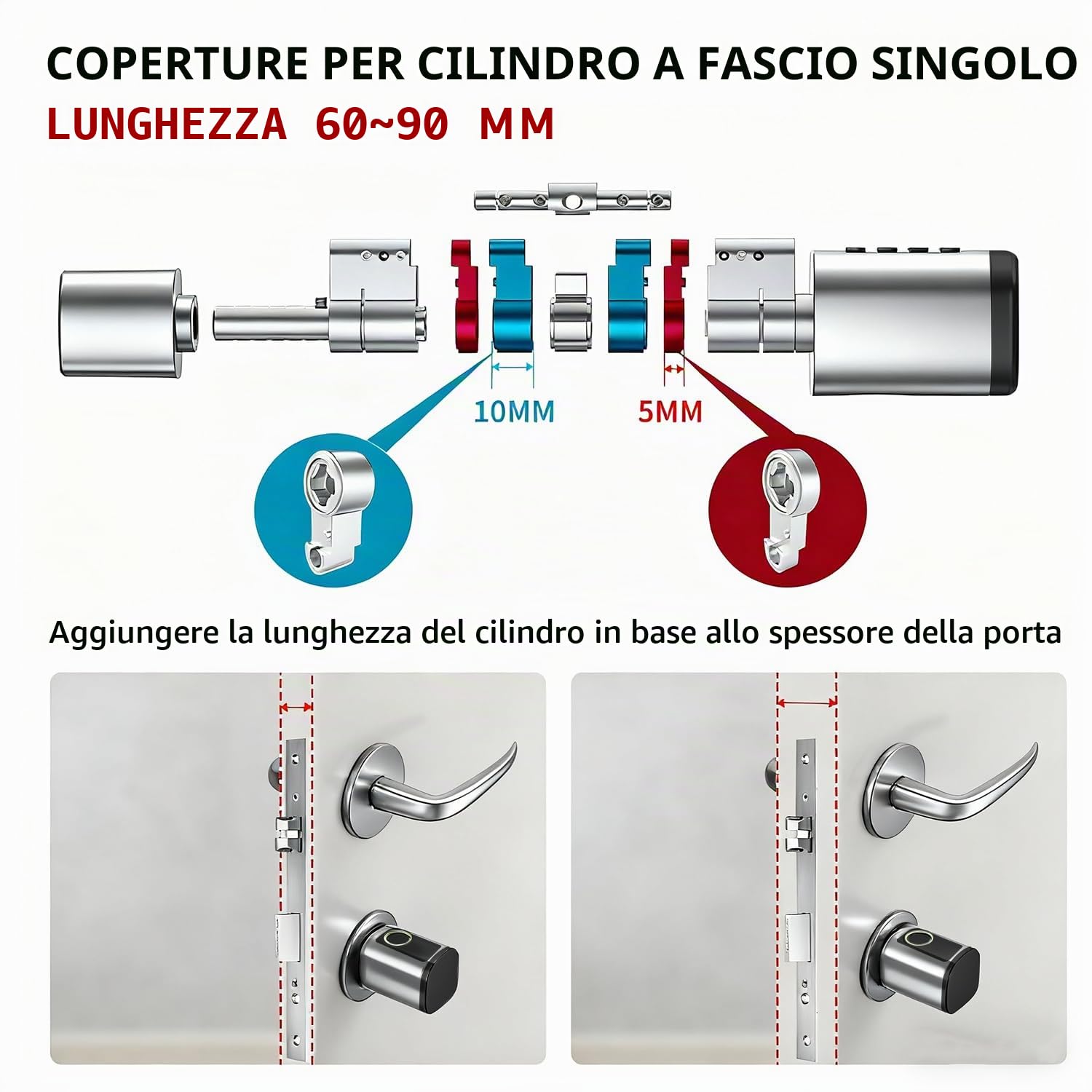 COPERTURE PER CILINDRO A FASCIO SINGOLO
LUNGHEZZA 60~90 MM

10MM
5MM

Aggiungere la lunghezza del cilindro in base allo spessore della porta