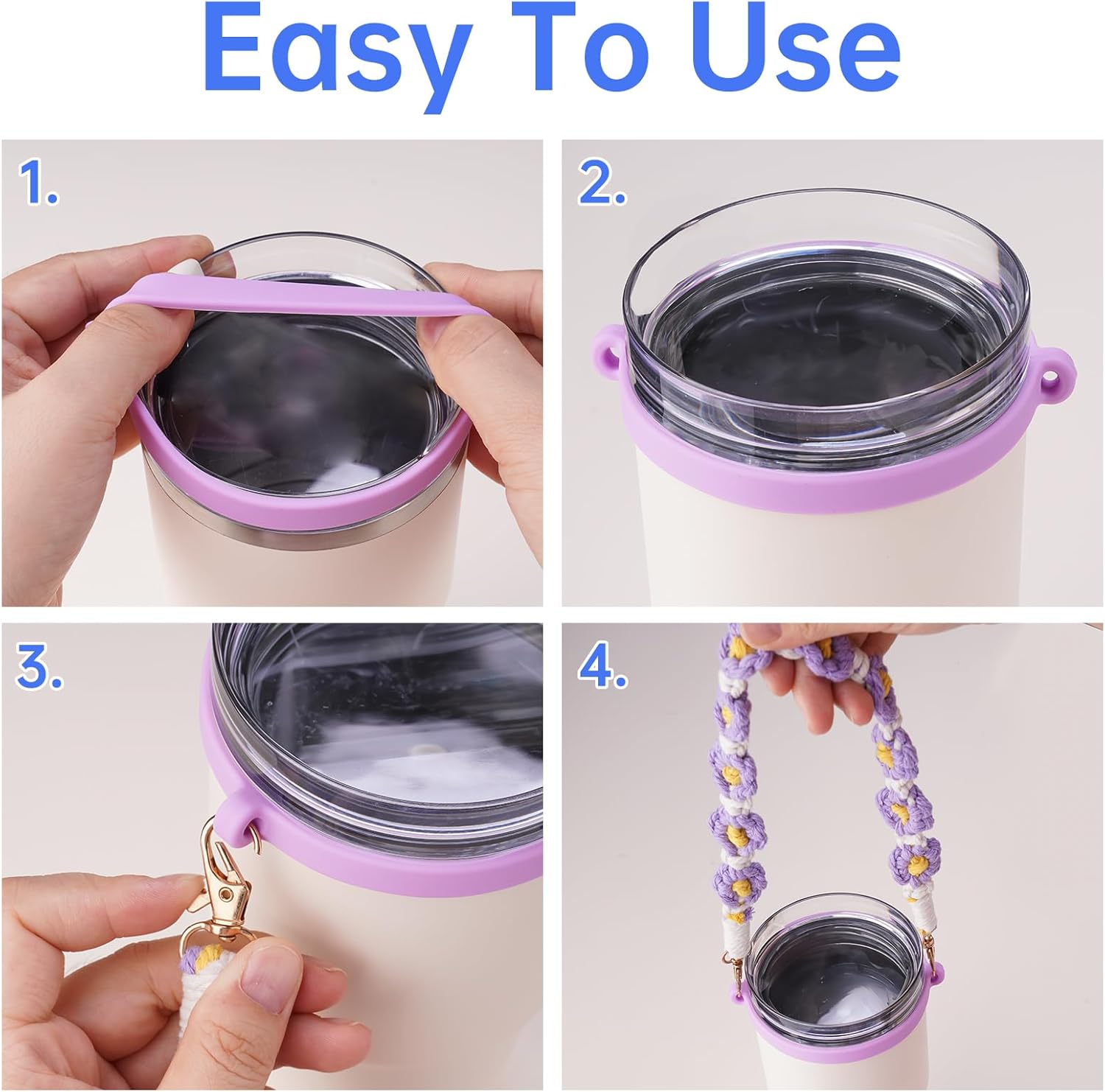 Easy To Use

1.

2.

3.

4.