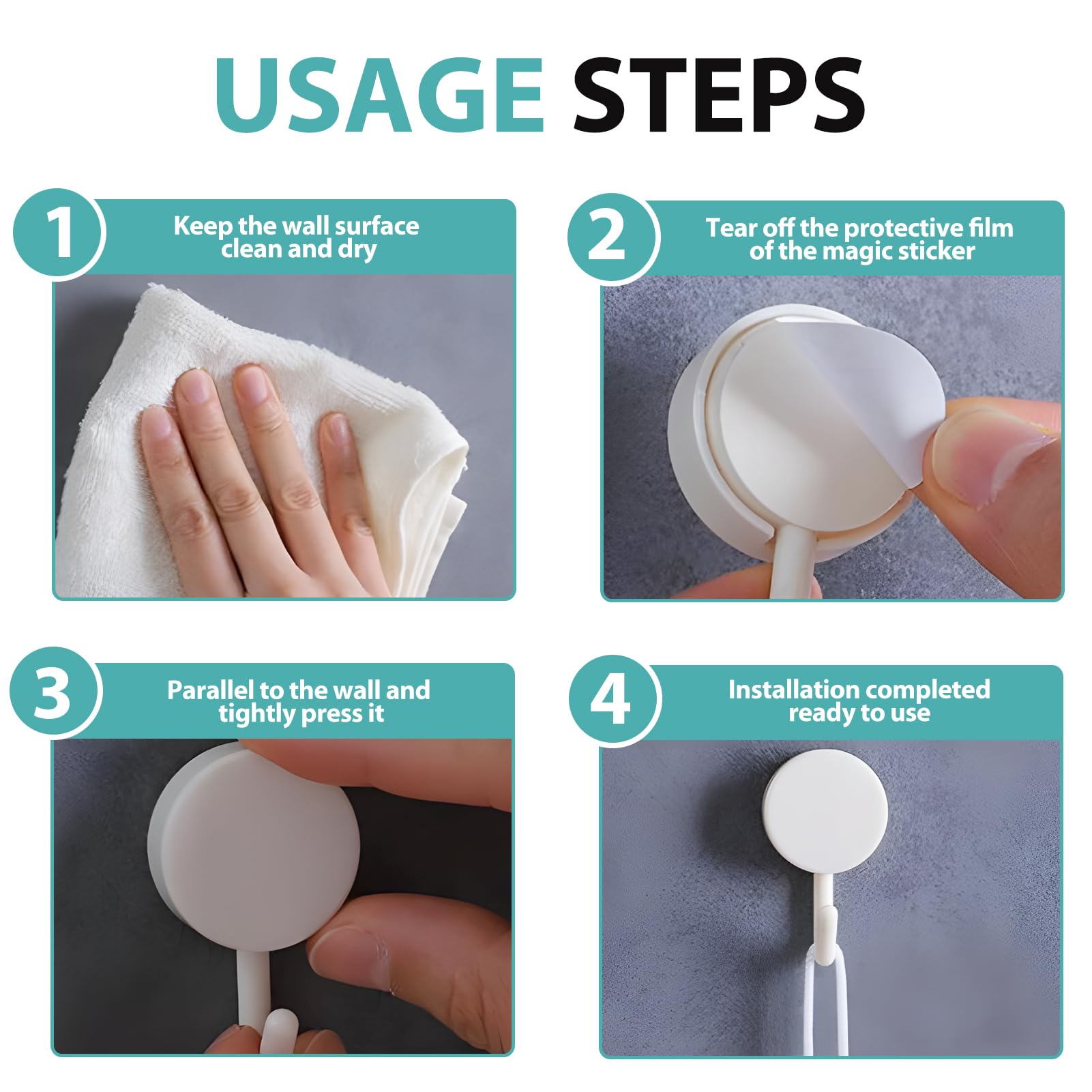 USAGE STEPS

1
Keep the wall surface clean and dry

2
Tear off the protective film of the magic sticker

3
Parallel to the wall and tightly press it

4
Installation completed ready to use