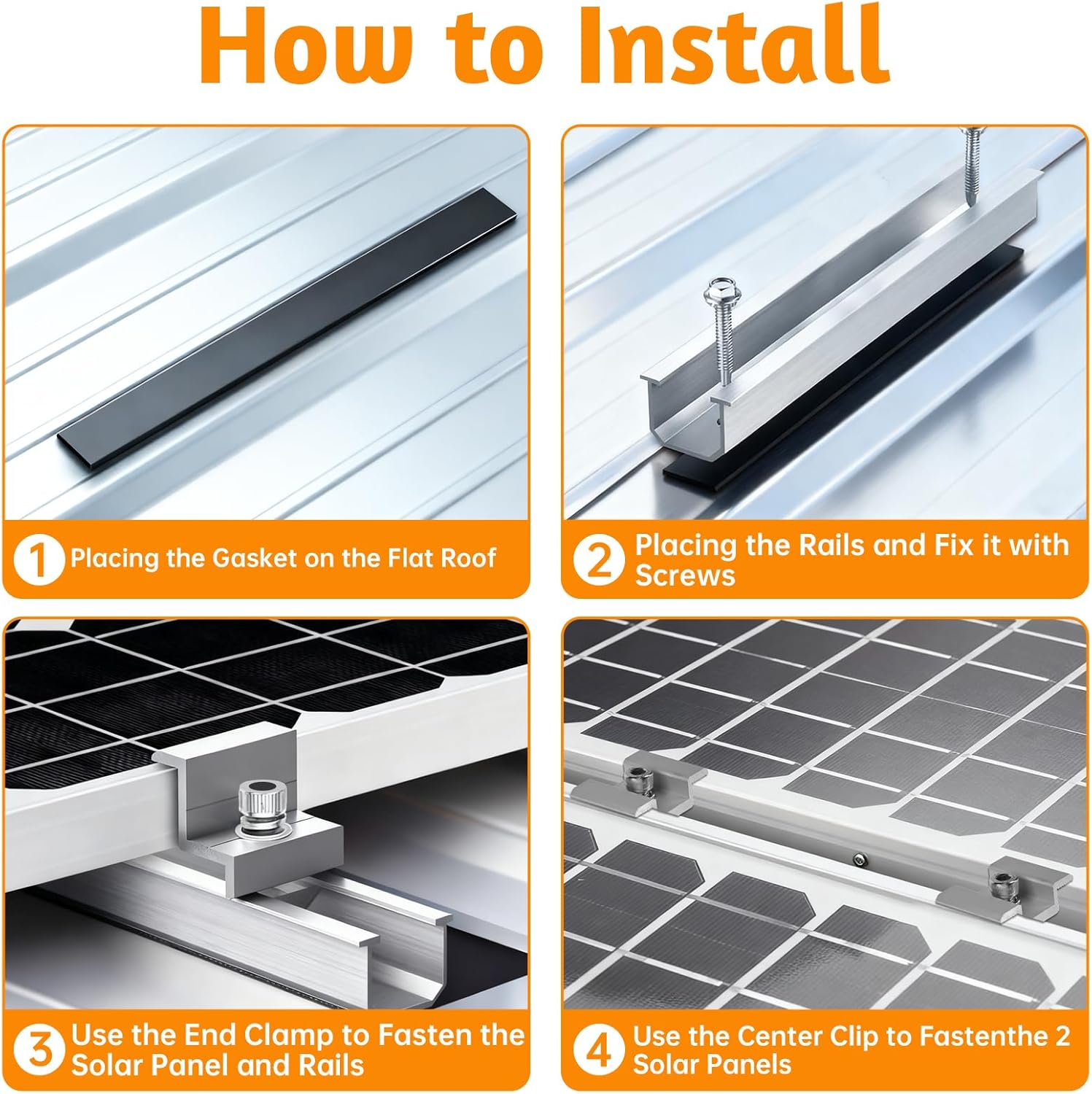 How to Install

1 Placing the Gasket on the Flat Roof

2 Placing the Rails and Fix it with Screws

3 Use the End Clamp to Fasten the Solar Panel and Rails

4 Use the Center Clip to Fastenthe 2 Solar Panels