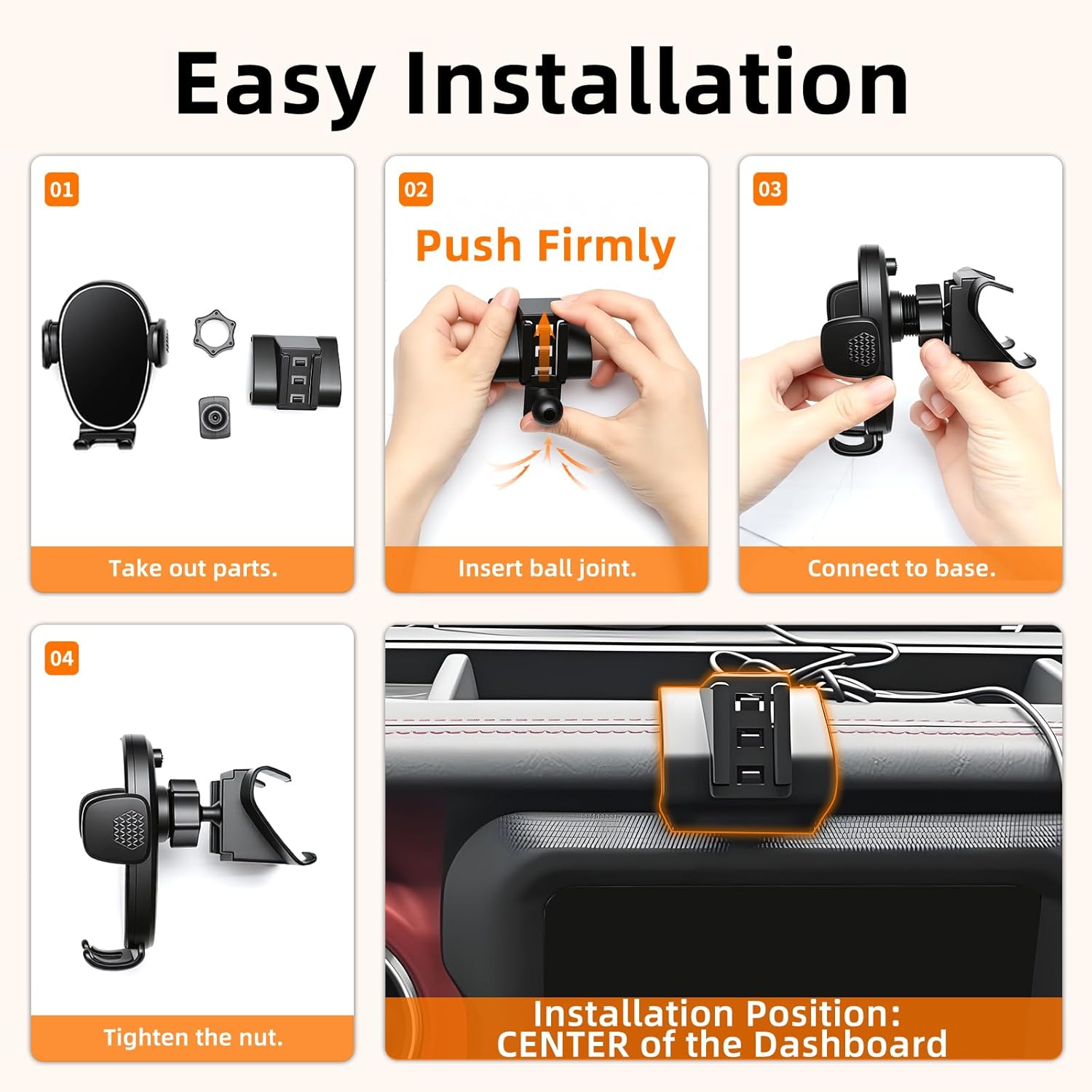 Easy Installation

01

Take out parts.

02

Push Firmly

Insert ball joint.

03

Connect to base.

04

Tighten the nut.

Installation Position:
CENTER of the Dashboard