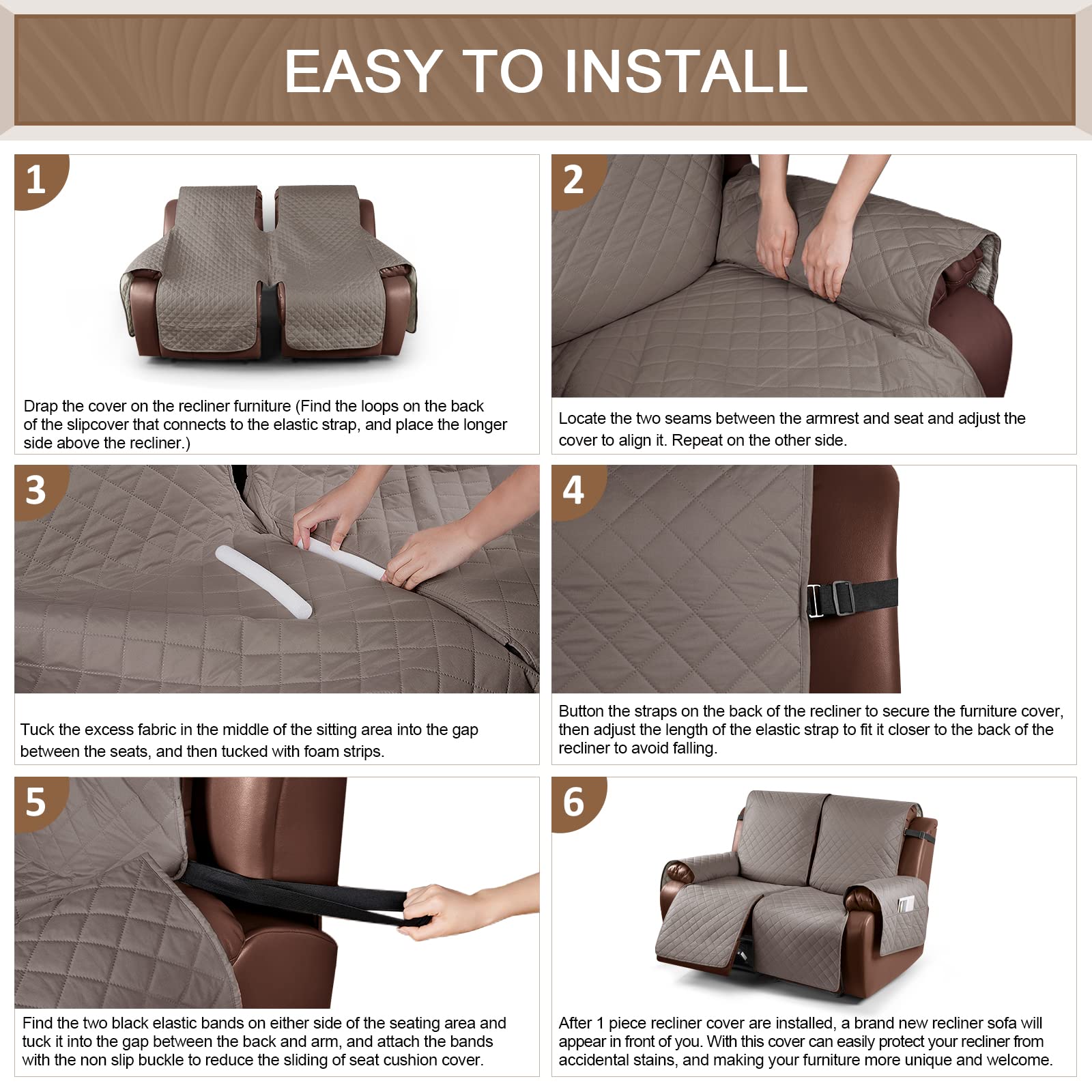 EASY TO INSTALL

1

Drap the cover on the recliner furniture (Find the loops on the back of the slipcover that connects to the elastic strap, and place the longer side above the recliner.)

2

Locate the two seams between the armrest and seat and adjust the cover to align it. Repeat on the other side.

3

Tuck the excess fabric in the middle of the sitting area into the gap between the seats, and then tucked with foam strips.

4

Button the straps on the back of the recliner to secure the furniture cover, then adjust the length of the elastic strap to fit it closer to the back of the recliner to avoid falling.

5

Find the two black elastic bands on either side of the seating area and tuck it into the gap between the back and arm, and attach the bands with the non slip buckle to reduce the sliding of seat cushion cover.

6

After 1 piece recliner cover are installed, a brand new recliner sofa will appear in front of you. With this cover can easily protect your recliner from accidental stains, and making your furniture more unique and welcome.