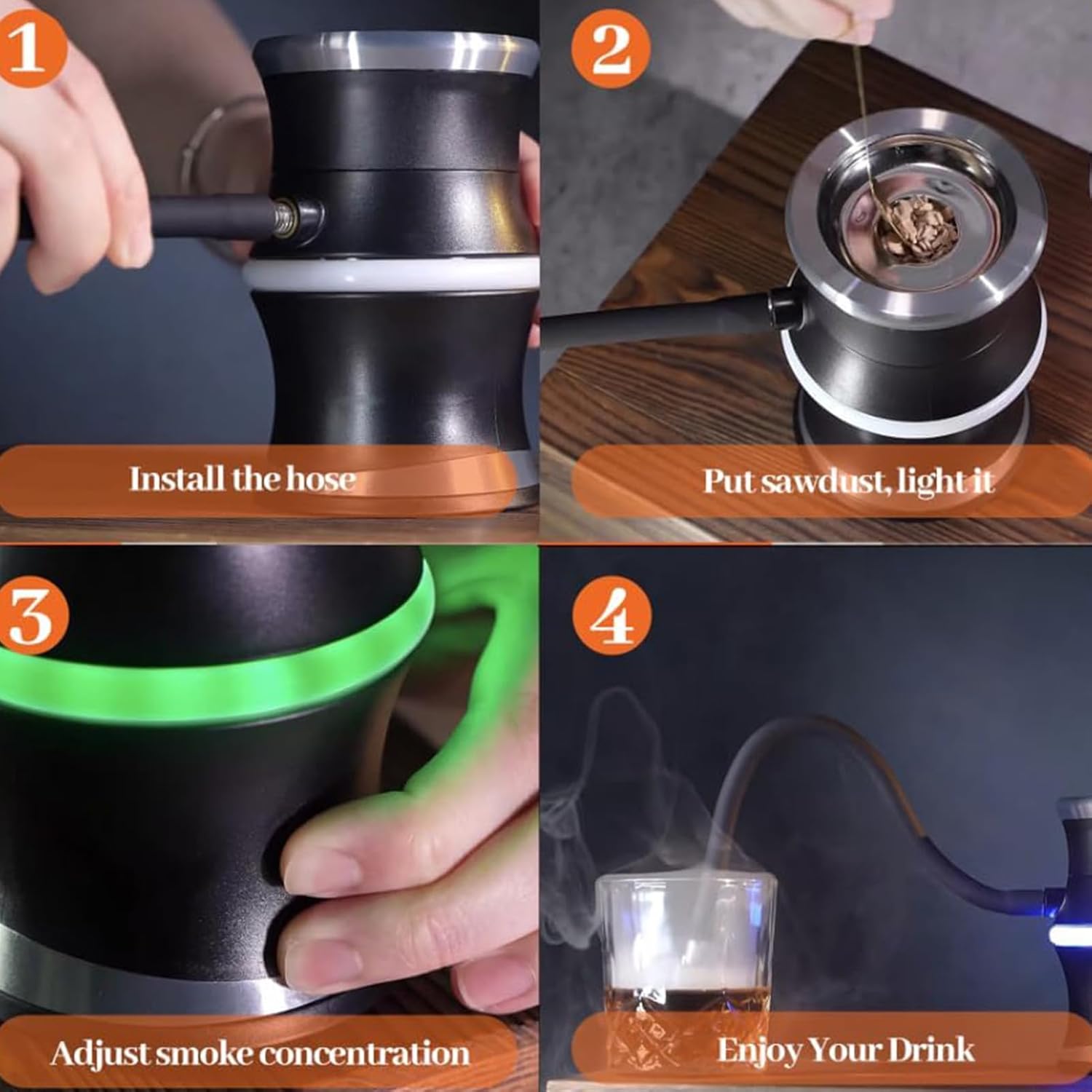 1

Install the hose

2

Put sawdust, light it

3

Adjust smoke concentration

4

Enjoy Your Drink