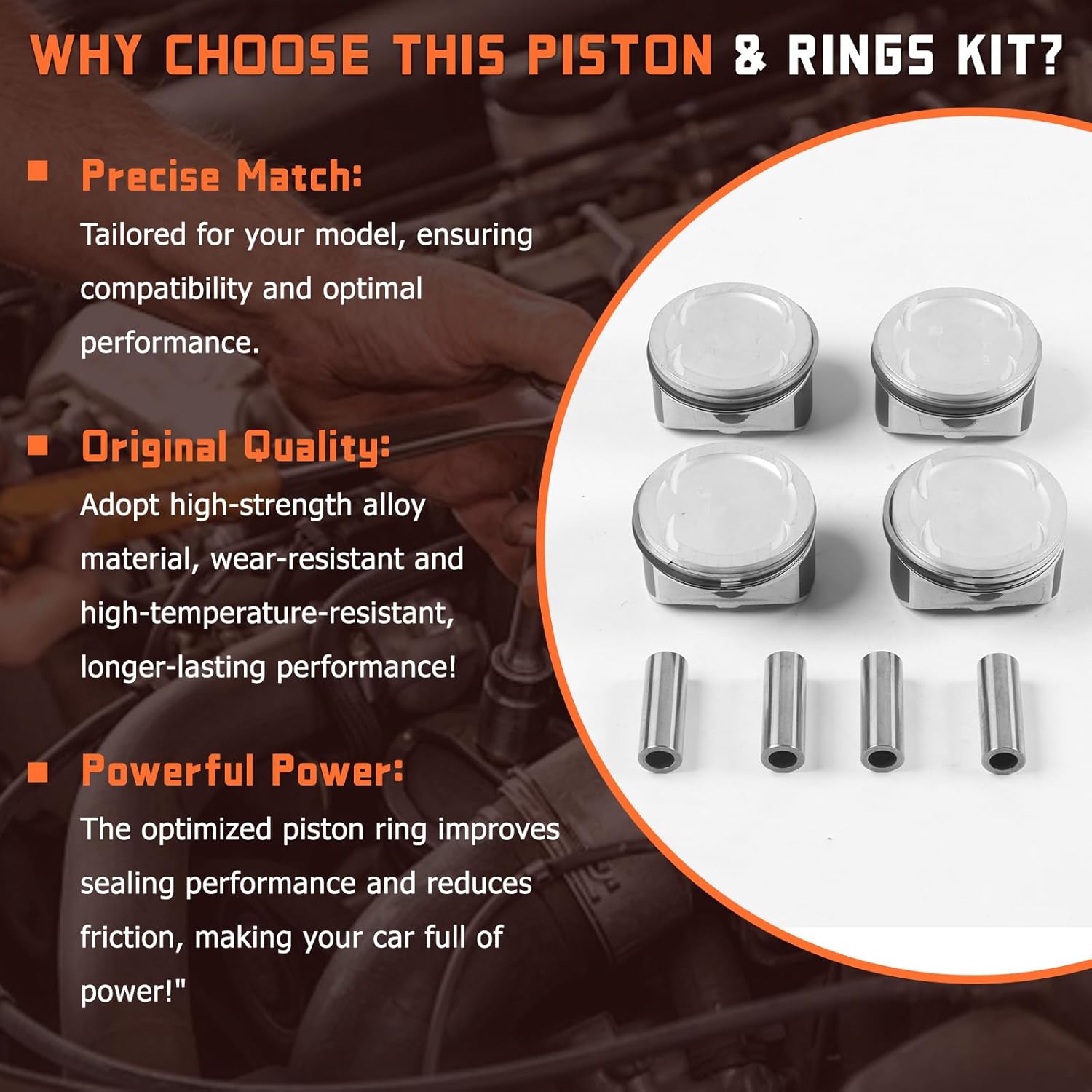 WHY CHOOSE THIS PISTON & RINGS KIT?

Precise Match:
Tailored for your model, ensuring compatibility and optimal performance.

Original Quality:
Adopt high-strength alloy material, wear-resistant and high-temperature-resistant, longer-lasting performance!

Powerful Power:
The optimized piston ring improves sealing performance and reduces friction, making your car full of power!"