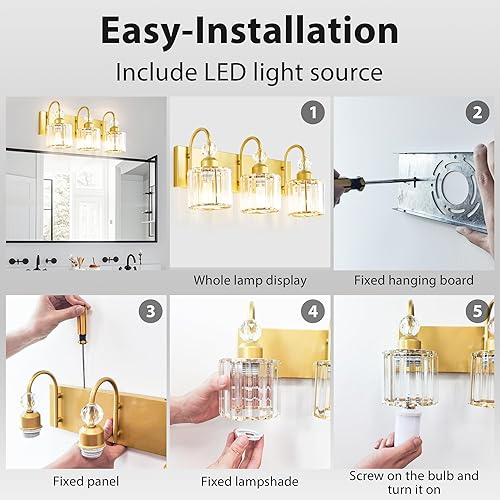 Easy-Installation

Include LED light source

1

Whole lamp display

2

Fixed hanging board

3

Fixed panel

4

Fixed lampshade

5

Screw on the bulb and turn it on