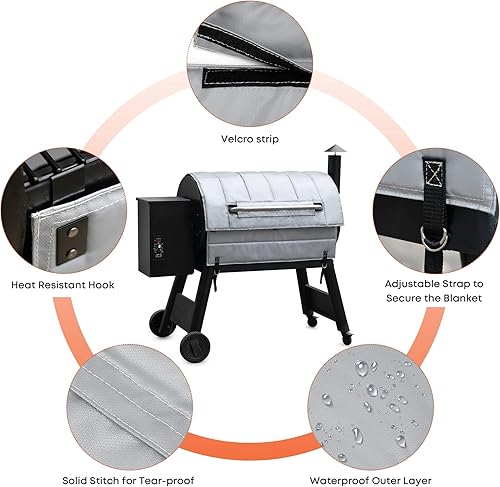 Velcro strip

Heat Resistant Hook

Adjustable Strap to Secure the Blanket

Solid Stitch for Tear-proof

Waterproof Outer Layer