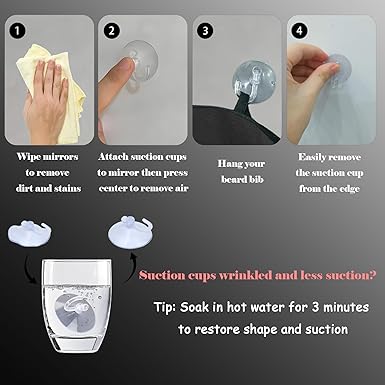 1

Wipe mirrors to remove dirt and stains

2

Attach suction cups to mirror then press center to remove air

3

Hang your beard bib

4

Easily remove the suction cup from the edge

Suction cups wrinkled and less suction?

Tip: Soak in hot water for 3 minutes to restore shape and suction