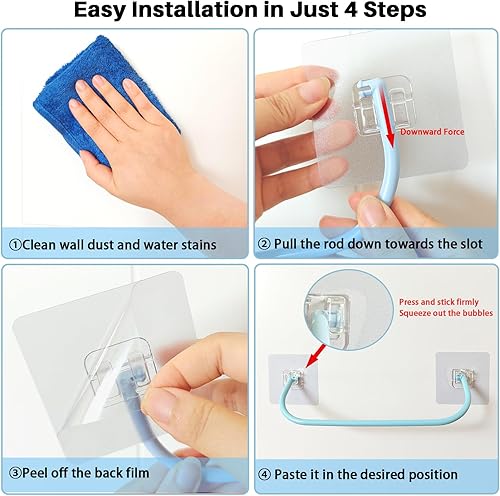 Easy Installation in Just 4 Steps

①Clean wall dust and water stains

Downward Force

② Pull the rod down towards the slot

③Peel off the back film

Press and stick firmly
Squeeze out the bubbles

④ Paste it in the desired position