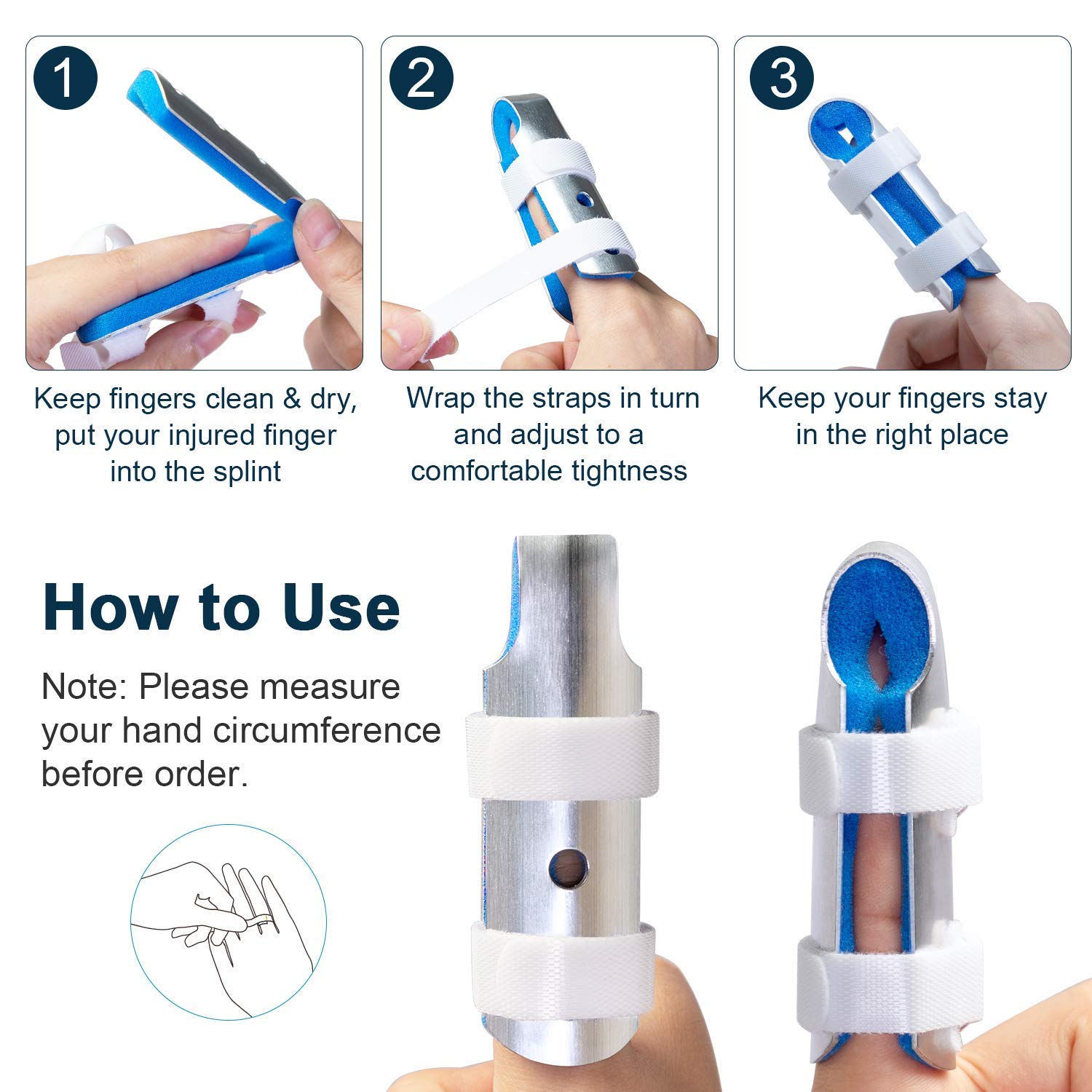 1

Keep fingers clean & dry, put your injured finger into the splint

2

Wrap the straps in turn and adjust to a comfortable tightness

3

Keep your fingers stay in the right place

How to Use

Note: Please measure your hand circumference before order.