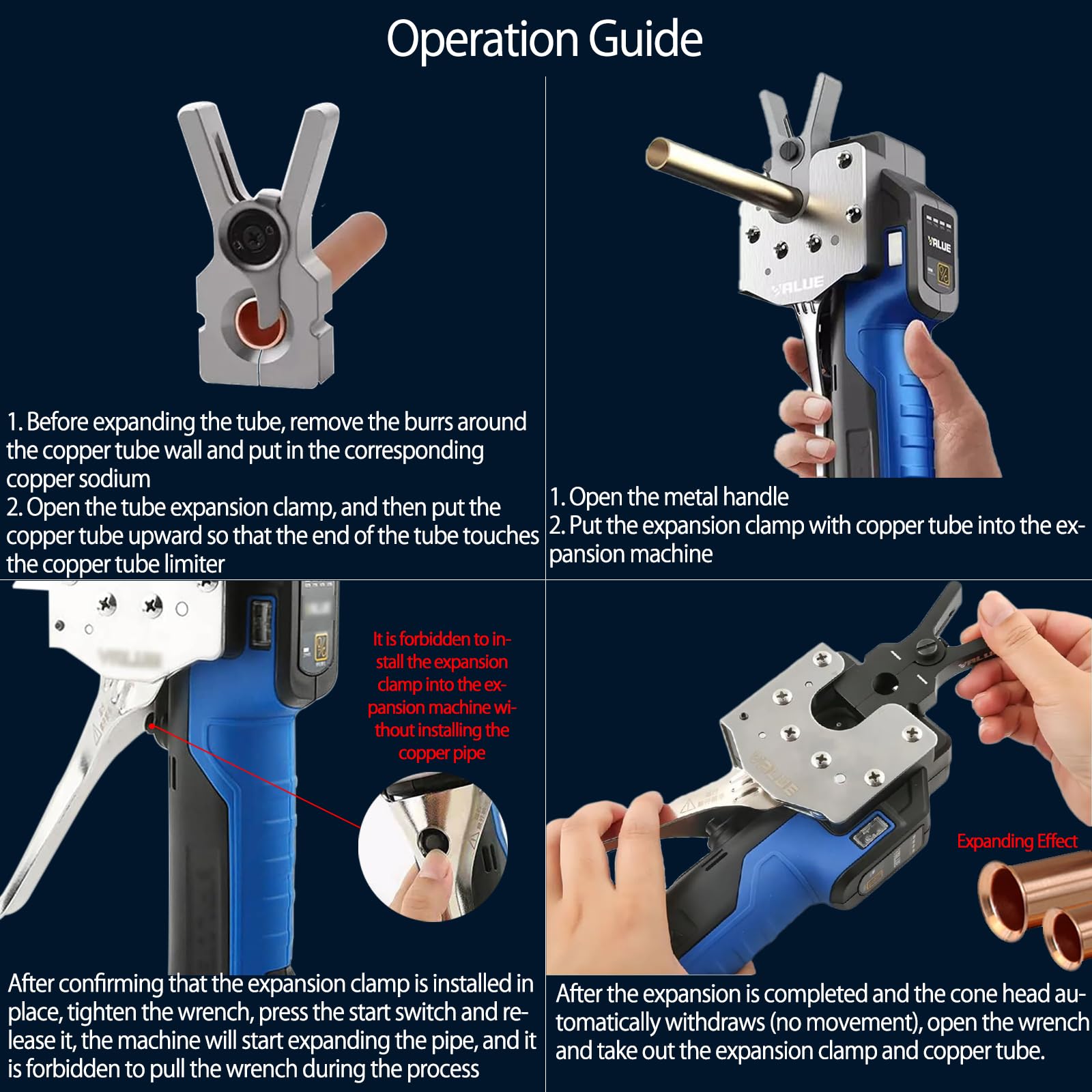 Operation Guide

1. Before expanding the tube, remove the burrs around the copper tube wall and put in the corresponding copper sodium
2. Open the tube expansion clamp, and then put the copper tube upward so that the end of the tube touches the copper tube limiter

VALUE

VALUE

1. Open the metal handle
2. Put the expansion clamp with copper tube into the expansion machine

It is forbidden to install the expansion clamp into the expansion machine without installing the copper pipe

After confirming that the expansion clamp is installed in place, tighten the wrench, press the start switch and release it, the machine will start expanding the pipe, and it is forbidden to pull the wrench during the process

VALUE

Expanding Effect

After the expansion is completed and the cone head automatically withdraws (no movement), open the wrench and take out the expansion clamp and copper tube.