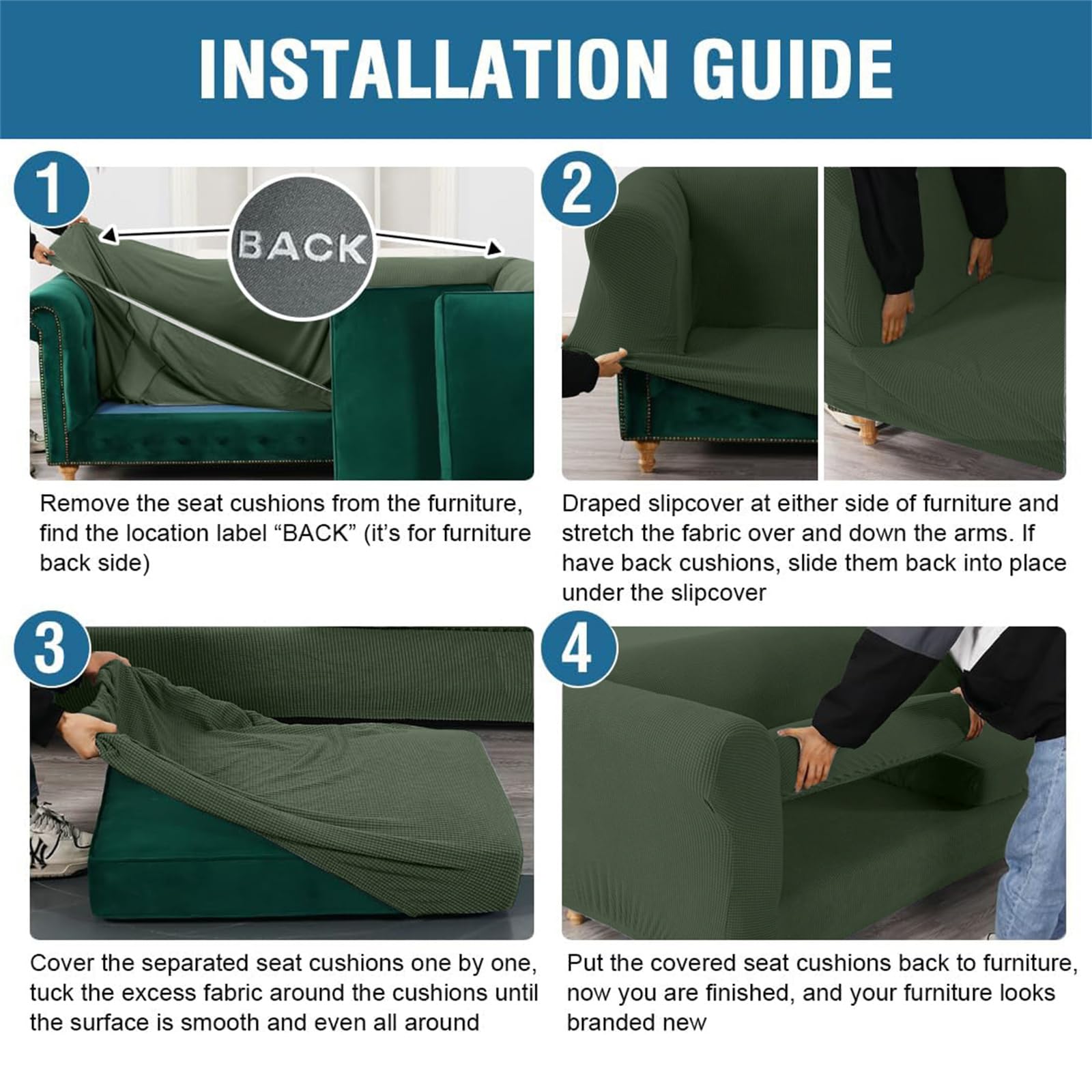 INSTALLATION GUIDE

1

BACK

Remove the seat cushions from the furniture, find the location label “BACK” (it’s for furniture back side)

2

Draped slipcover at either side of furniture and stretch the fabric over and down the arms. If have back cushions, slide them back into place under the slipcover

3

Cover the separated seat cushions one by one, tuck the excess fabric around the cushions until the surface is smooth and even all around

4

Put the covered seat cushions back to furniture, now you are finished, and your furniture looks branded new