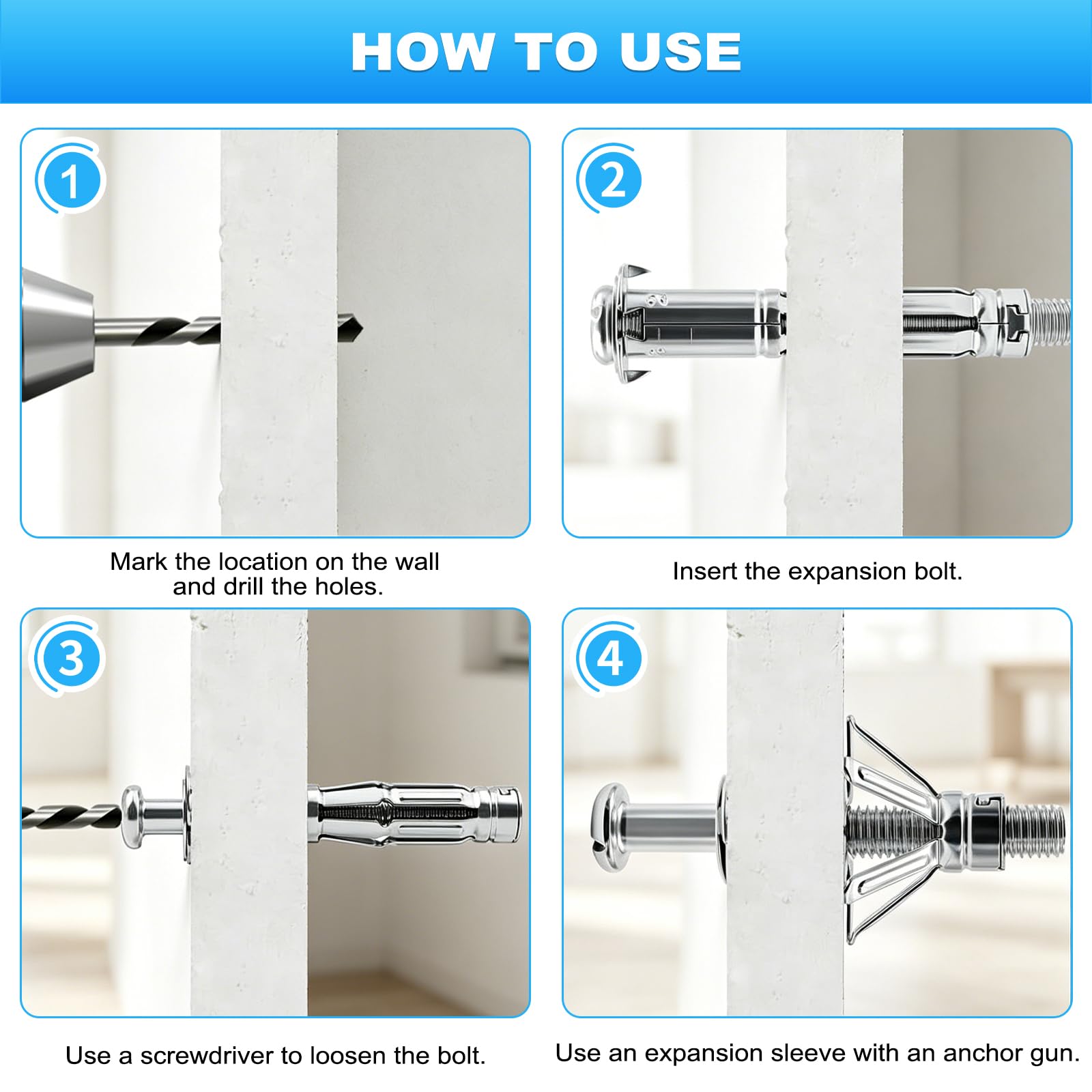 HOW TO USE

1

Mark the location on the wall and drill the holes.

2

Insert the expansion bolt.

3

Use a screwdriver to loosen the bolt.

4

Use an expansion sleeve with an anchor gun.