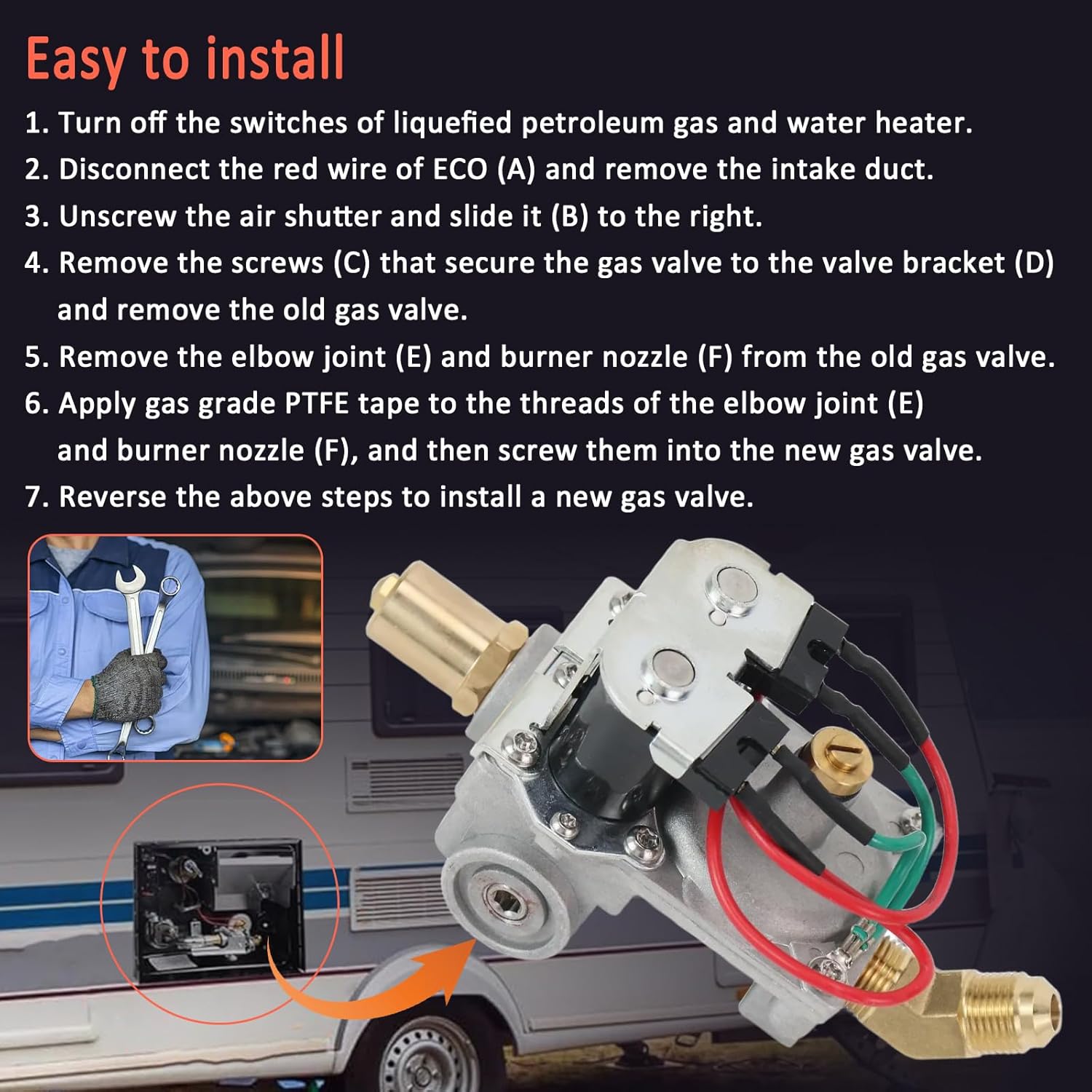 Easy to install

1. Turn off the switches of liquefied petroleum gas and water heater.
2. Disconnect the red wire of ECO (A) and remove the intake duct.
3. Unscrew the air shutter and slide it (B) to the right.
4. Remove the screws (C) that secure the gas valve to the valve bracket (D) and remove the old gas valve.
5. Remove the elbow joint (E) and burner nozzle (F) from the old gas valve.
6. Apply gas grade PTFE tape to the threads of the elbow joint (E) and burner nozzle (F), and then screw them into the new gas valve.
7. Reverse the above steps to install a new gas valve.