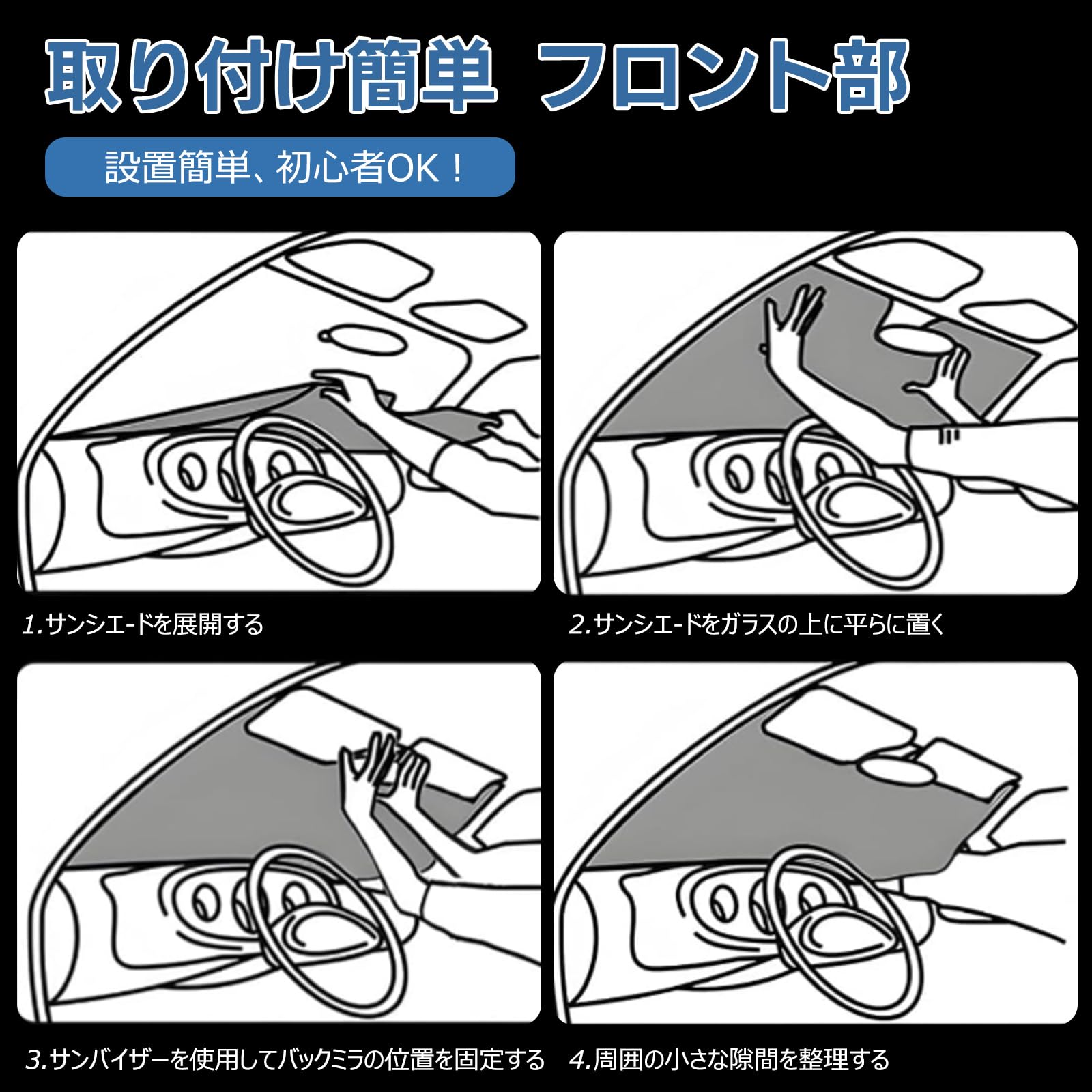 取り付け簡単 フロント部

設置簡単、初心者OK！

1.サンシエ-ドを展開する

2.サンシエ-ドをガラスの上に平らに置く

3.サンバイザーを使用してバックミラの位置を固定する

4.周囲の小さな隙間を整理する