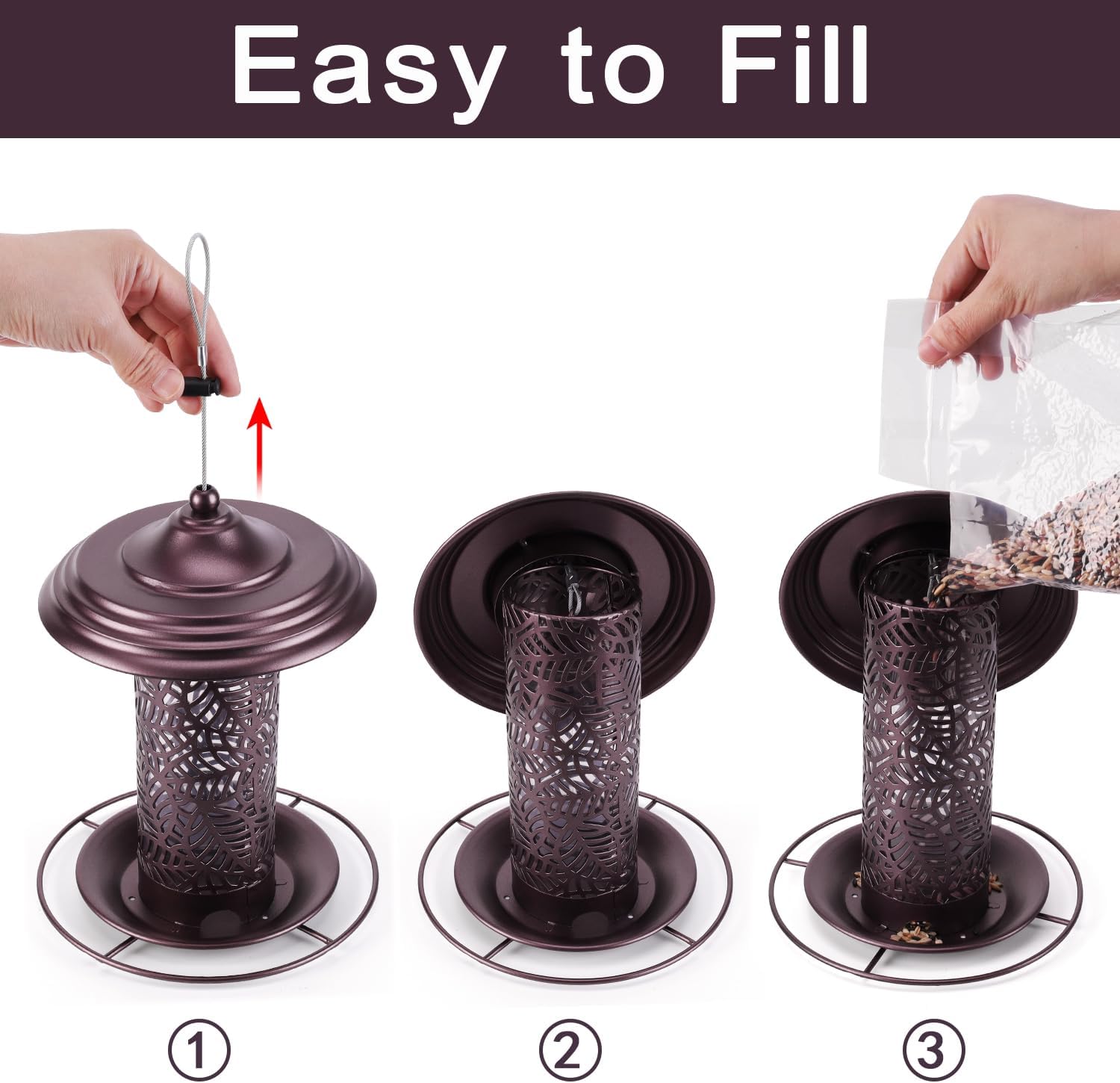 Easy to Fill

①

②

③