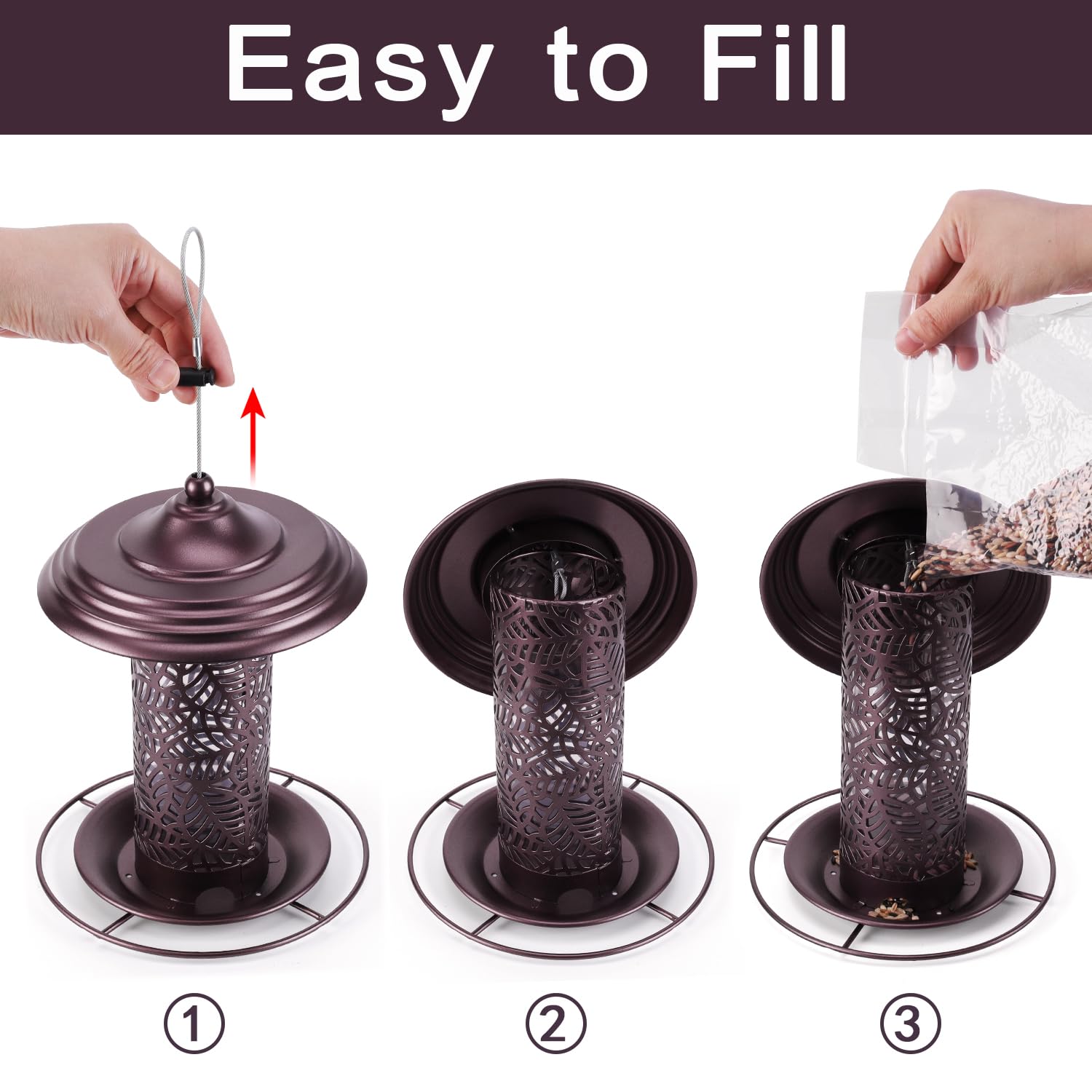 Easy to Fill

①

②

③