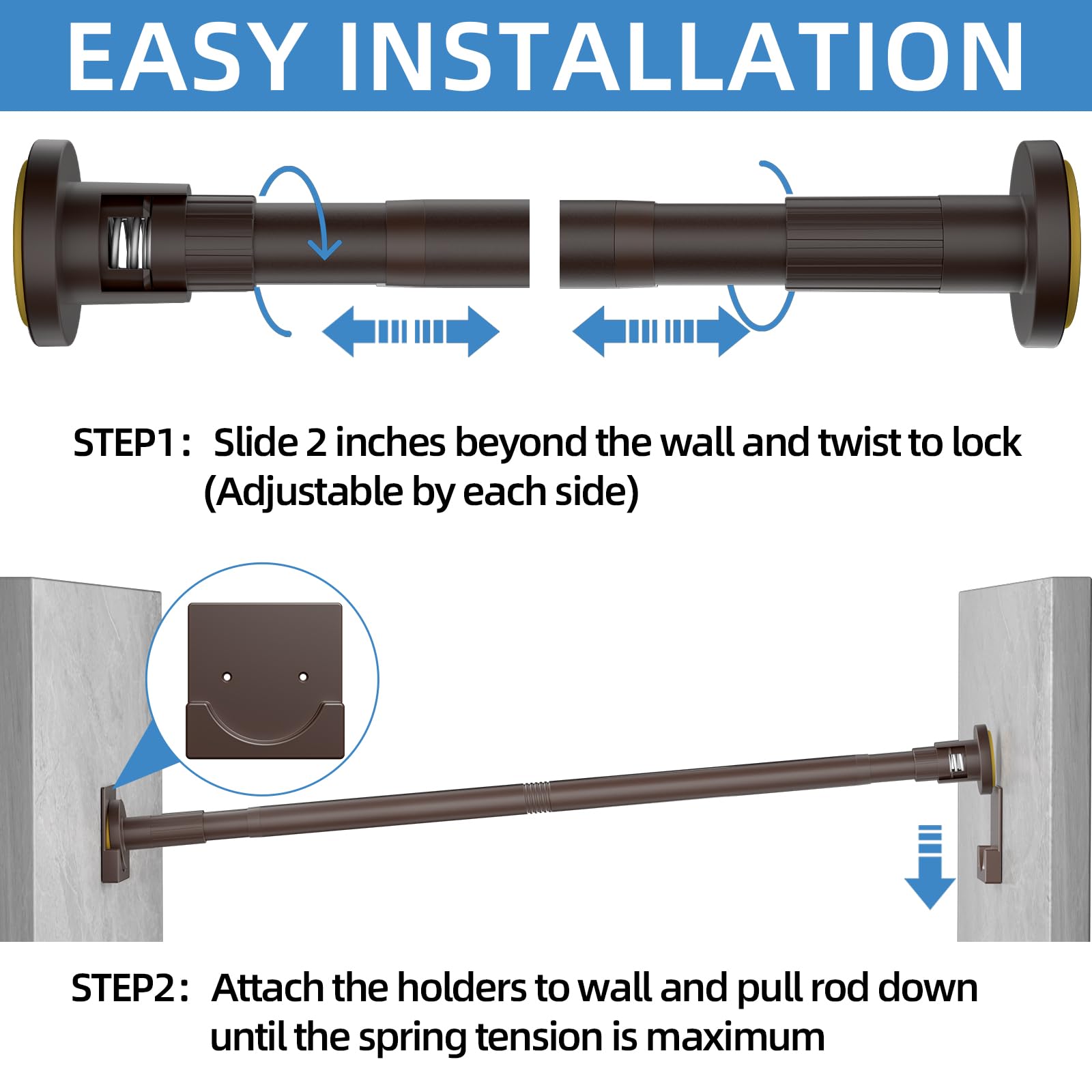 EASY INSTALLATION

STEP1： Slide 2 inches beyond the wall and twist to lock (Adjustable by each side)

STEP2： Attach the holders to wall and pull rod down until the spring tension is maximum