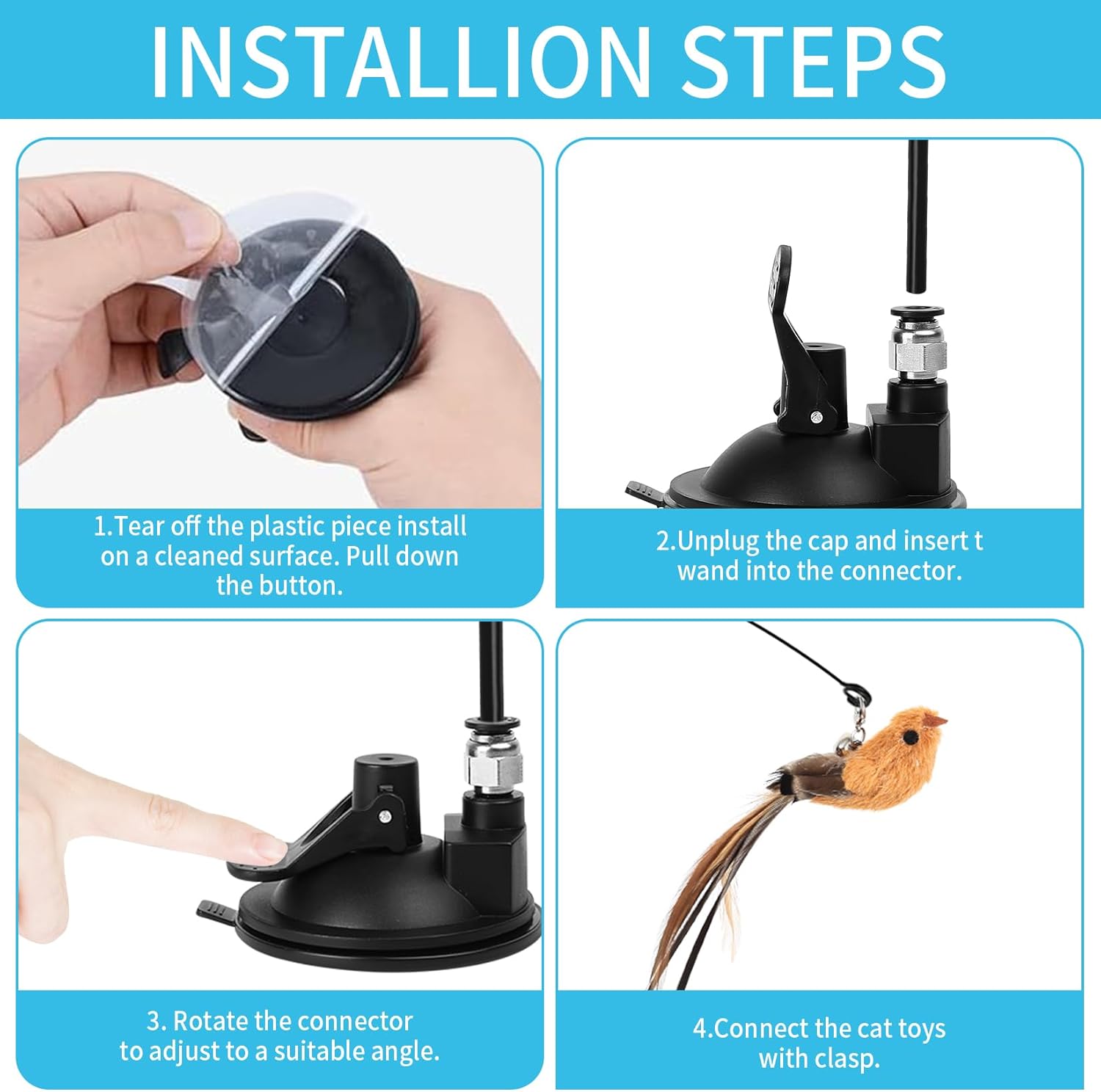 INSTALLION STEPS

1.Tear off the plastic piece install on a cleaned surface. Pull down the button.

2.Unplug the cap and insert t wand into the connector.

3. Rotate the connector to adjust to a suitable angle.

4.Connect the cat toys with clasp.