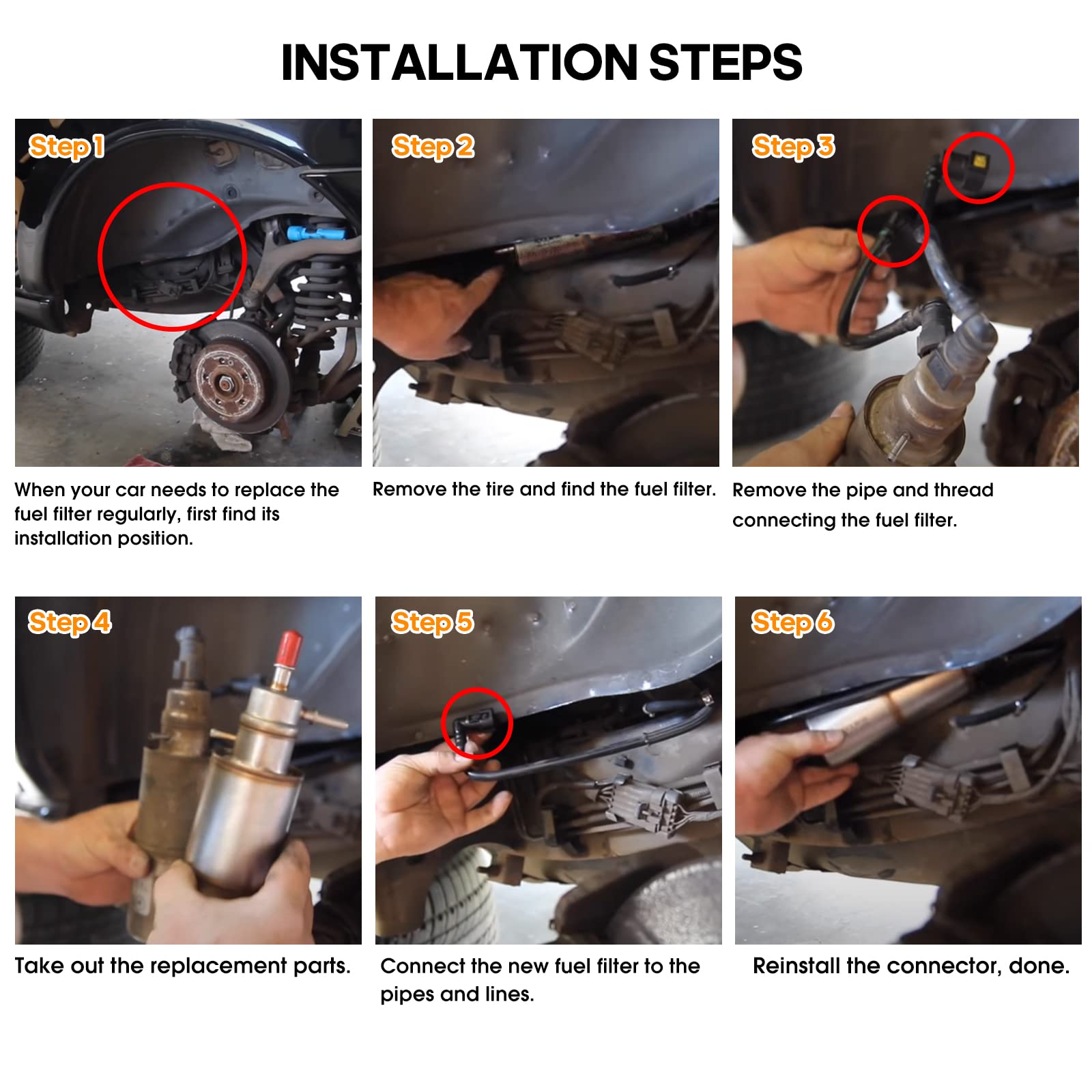 INSTALLATION STEPS

Step 1

When your car needs to replace the fuel filter regularly, first find its installation position.

Step 2

Remove the tire and find the fuel filter.

Step 3

Remove the pipe and thread connecting the fuel filter.

Step 4

Take out the replacement parts.

Step 5

Connect the new fuel filter to the pipes and lines.

Step 6

Reinstall the connector, done.