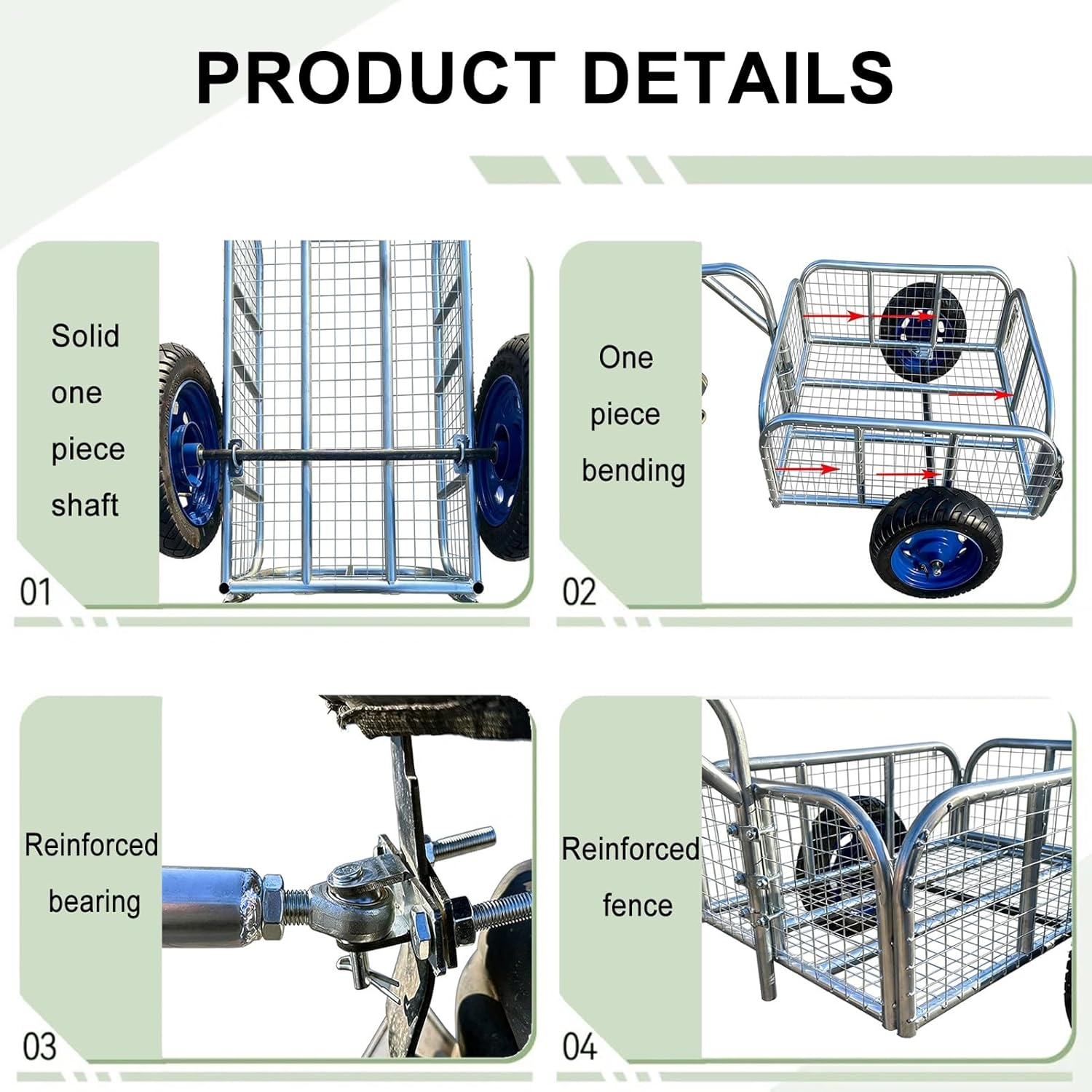 PRODUCT DETAILS

Solid one piece shaft

01

One piece bending

02

Reinforced bearing

03

Reinforced fence

04