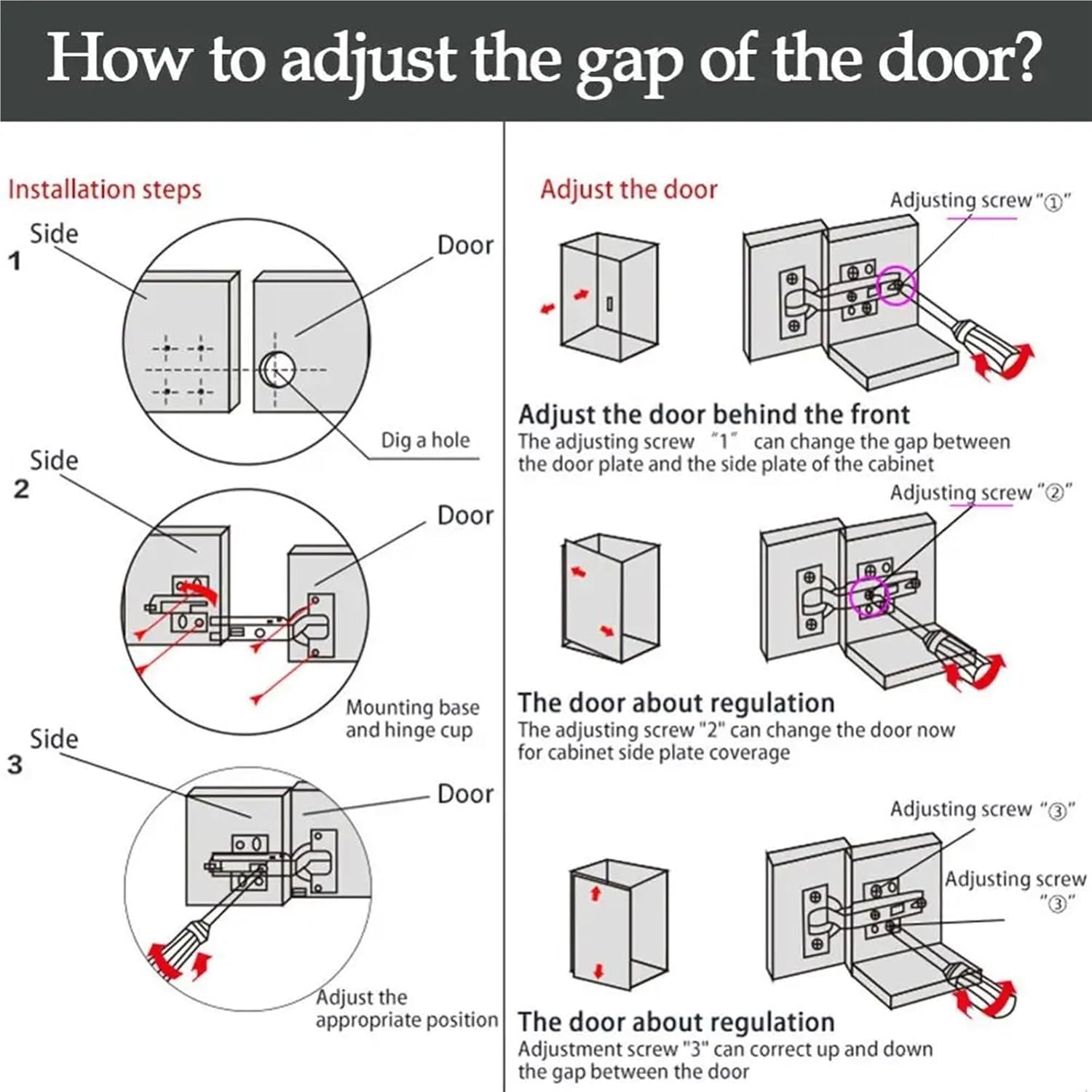 How to adjust the gap of the door?

Installation steps

1
Side
Door
Dig a hole

2
Side
Door
Mounting base and hinge cup

3
Side
Door
Adjust the appropriate position

Adjust the door

Adjusting screw "①"

Adjust the door behind the front
The adjusting screw "1" can change the gap between the door plate and the side plate of the cabinet

Adjusting screw "②"

The door about regulation
The adjusting screw "2" can change the door now for cabinet side plate coverage

Adjusting screw "③"
Adjusting screw "③"

The door about regulation
Adjustment screw "3" can correct up and down the gap between the door