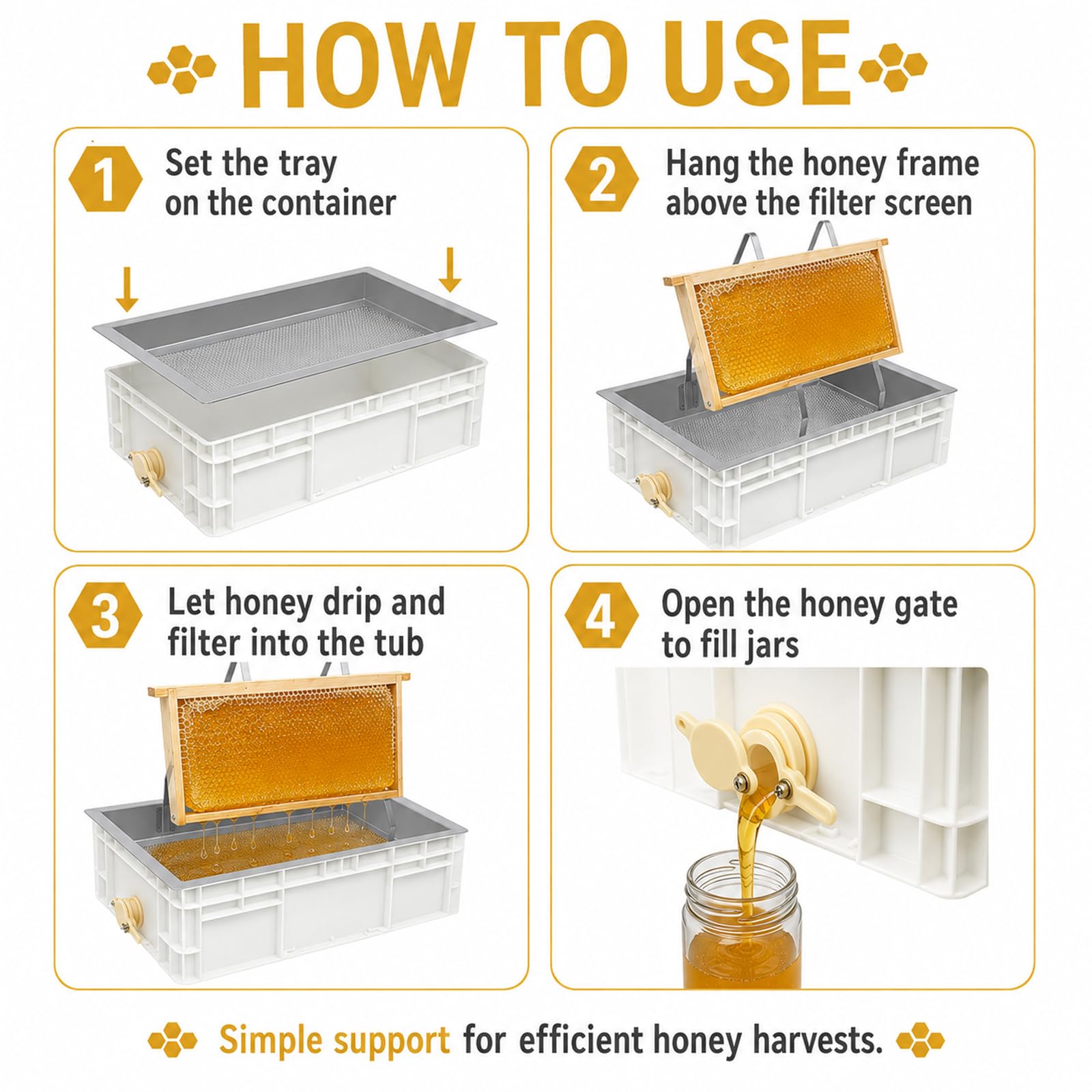 HOW TO USE

1 Set the tray on the container

2 Hang the honey frame above the filter screen

3 Let honey drip and filter into the tub

4 Open the honey gate to fill jars

Simple support for efficient honey harvests.