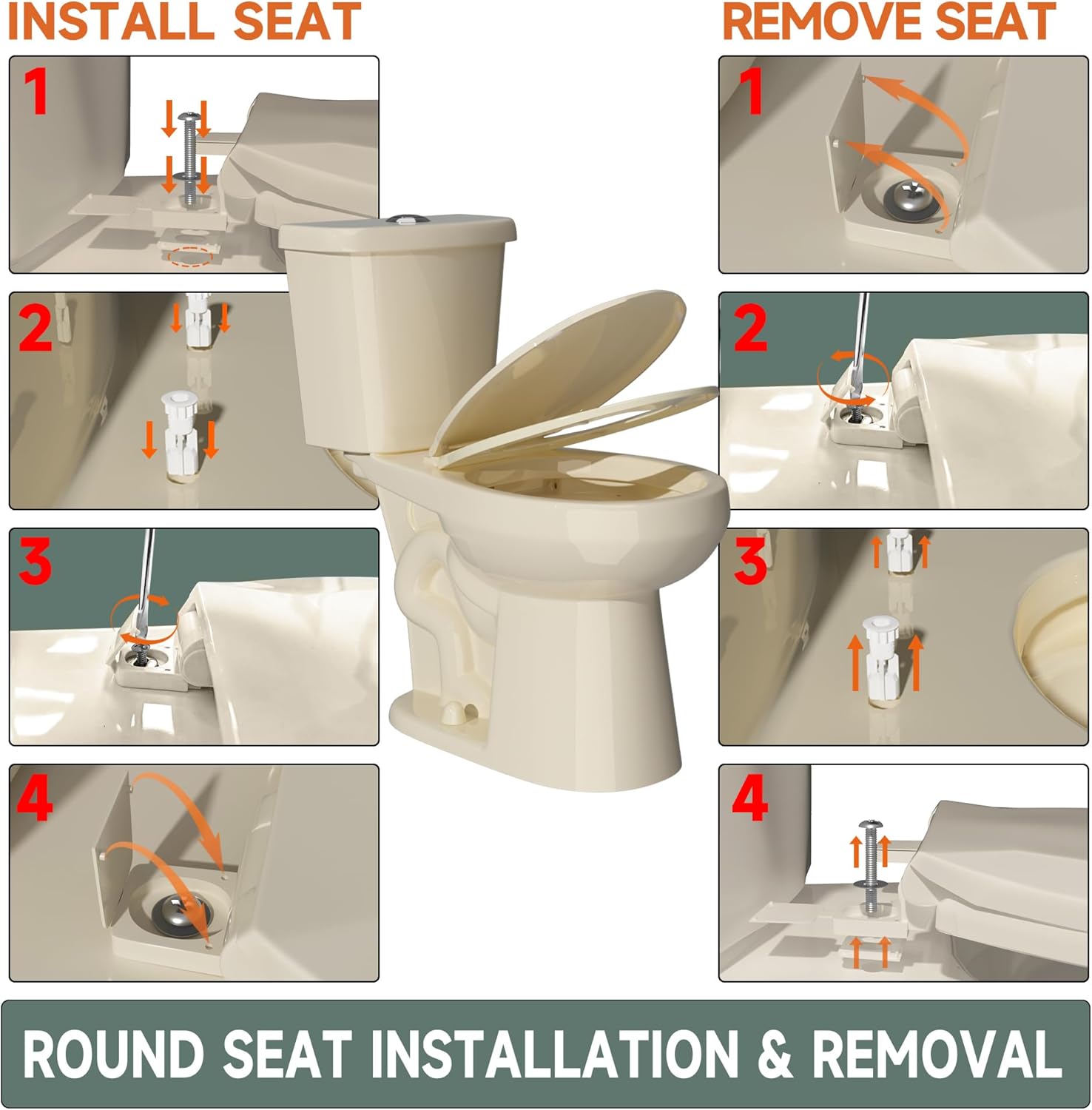 INSTALL SEAT

1

2

3

4

REMOVE SEAT

1

2

3

4

ROUND SEAT INSTALLATION & REMOVAL